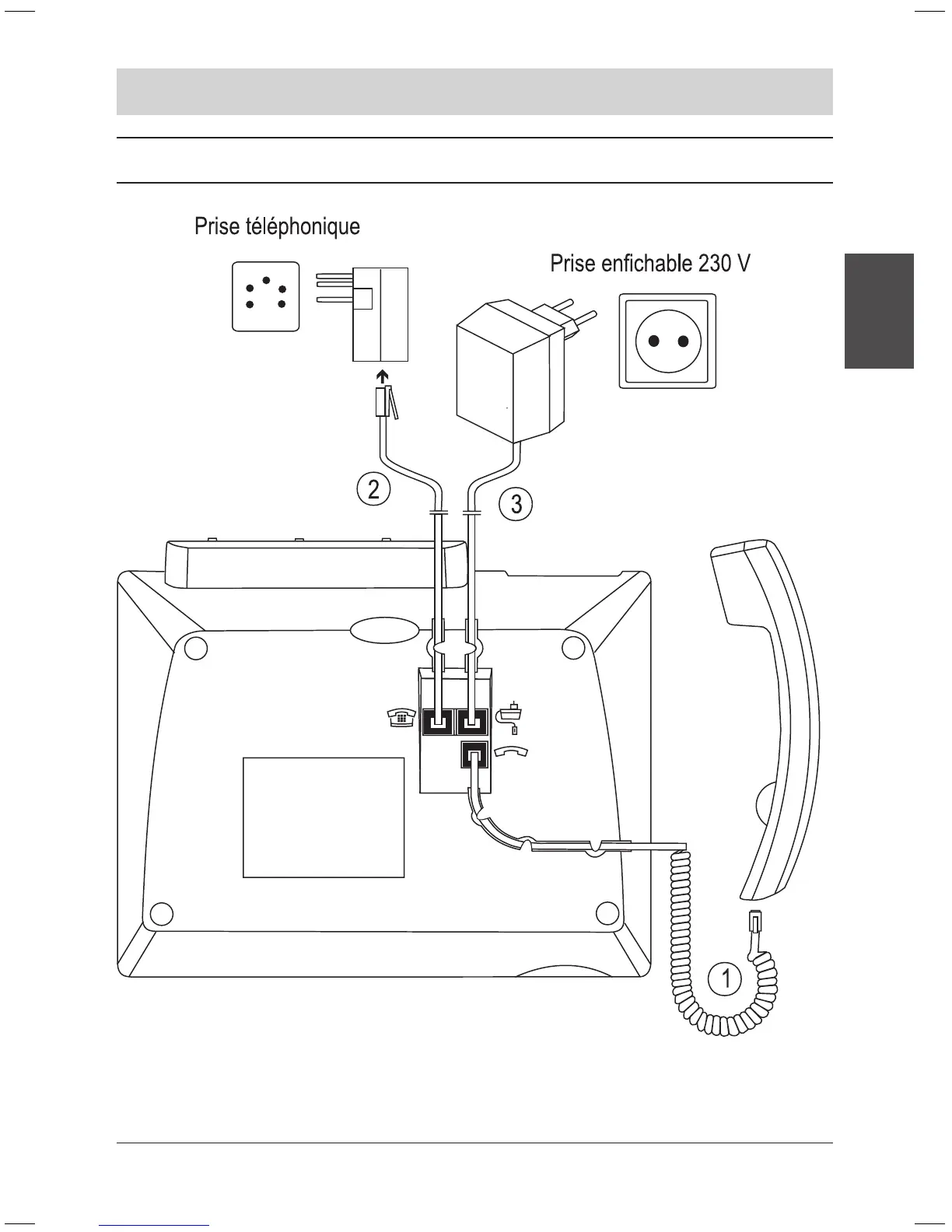 Prise téléphonique

Prise enfichable 230 V

2

3

1