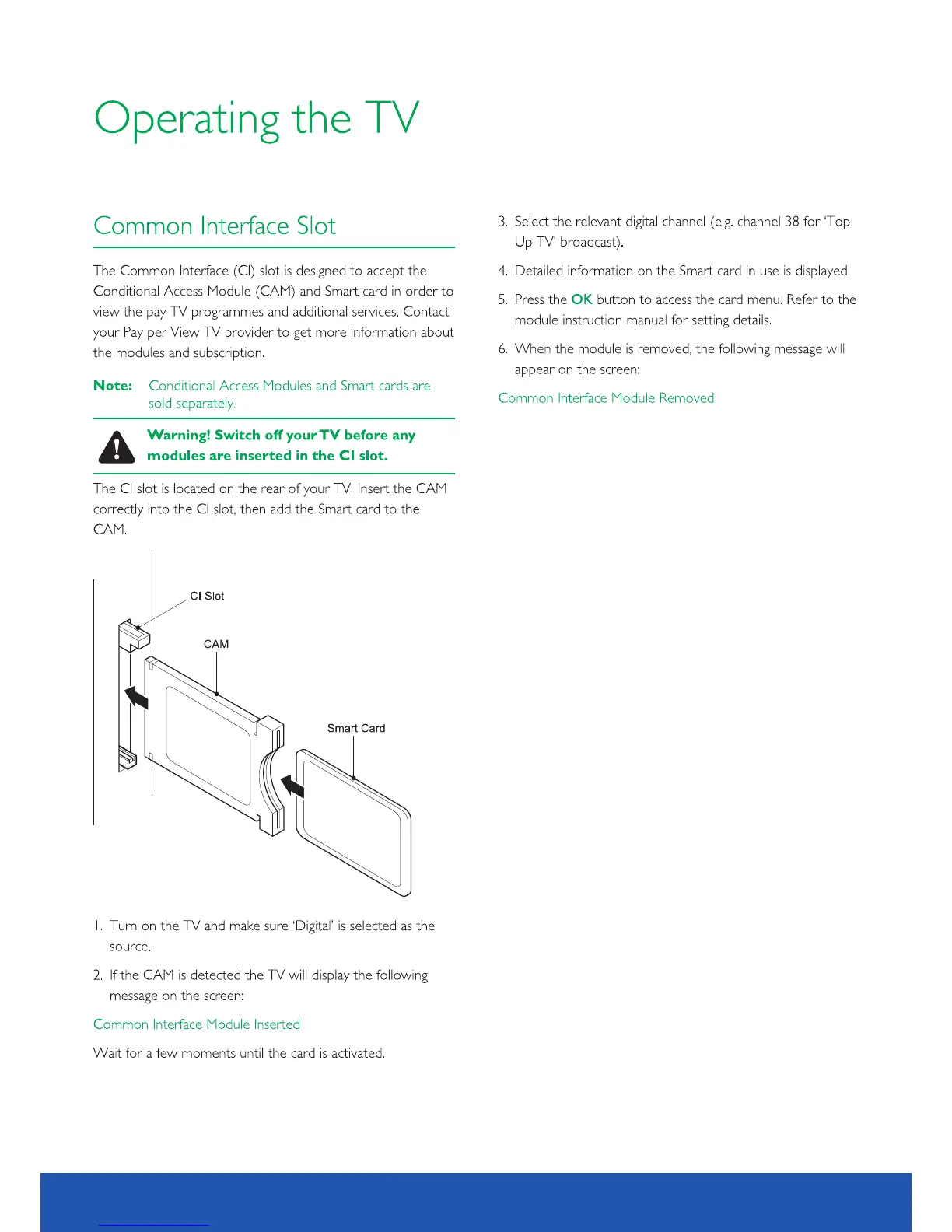 Operating the TV

Common Interface Slot

The Common Interface (CI) slot is designed to accept the Conditional Access Module (CAM) and Smart card in order to view the pay TV programmes and additional services. Contact your Pay per View TV provider to get more information about the modules and subscription.

Note: Conditional Access Modules and Smart cards are sold separately.

Warning! Switch off your TV before any modules are inserted in the CI slot.

The CI slot is located on the rear of your TV. Insert the CAM correctly into the CI slot, then add the Smart card to the CAM.

CI Slot

CAM

Smart Card

1. Turn on the TV and make sure 'Digital' is selected as the source.

2. If the CAM is detected the TV will display the following message on the screen:

Common Interface Module Inserted

Wait for a few moments until the card is activated.

3. Select the relevant digital channel (e.g. channel 38 for 'Top Up TV' broadcast).

4. Detailed information on the Smart card in use is displayed.

5. Press the OK button to access the card menu. Refer to the module instruction manual for setting details.

6. When the module is removed, the following message will appear on the screen:

Common Interface Module Removed