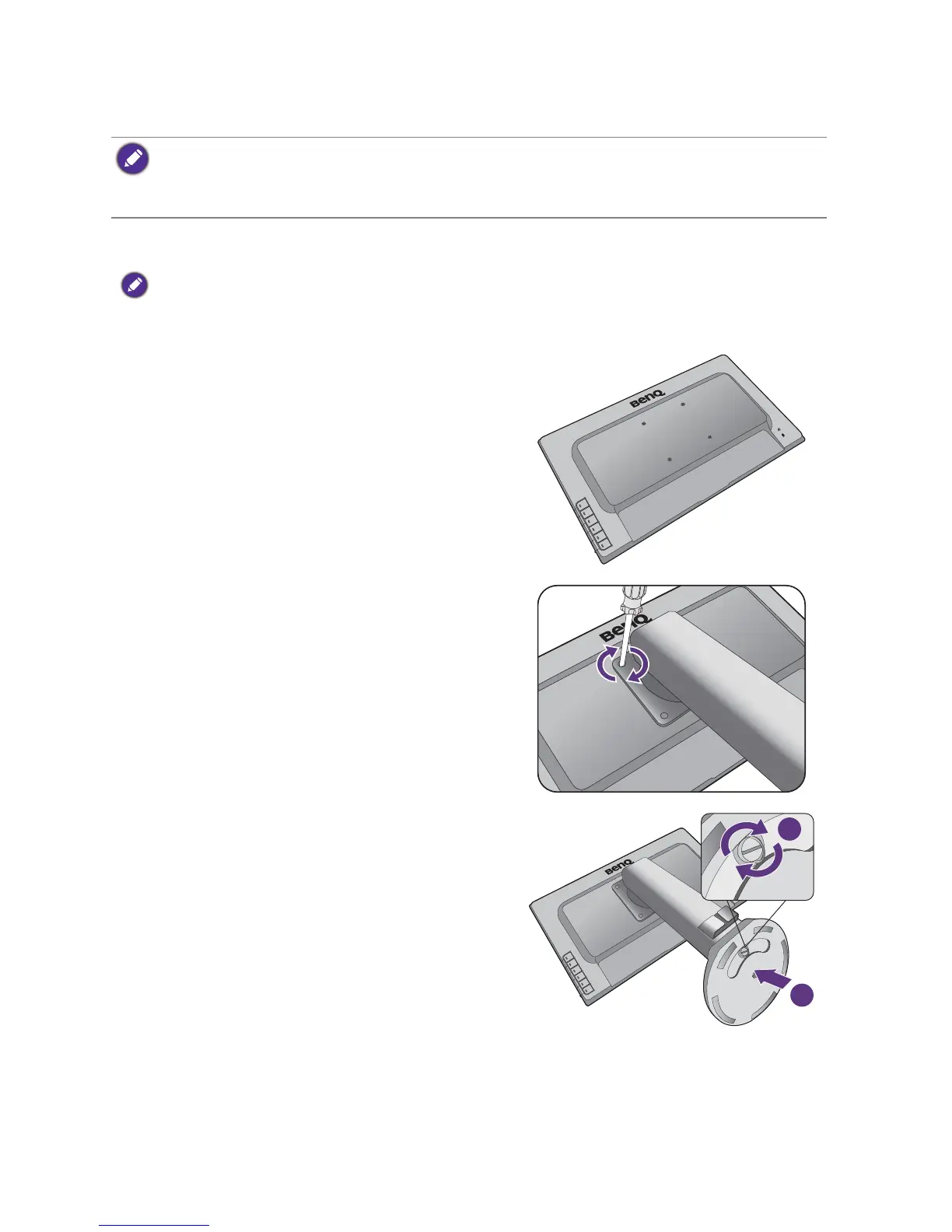 BenQ

BenQ

BenQ