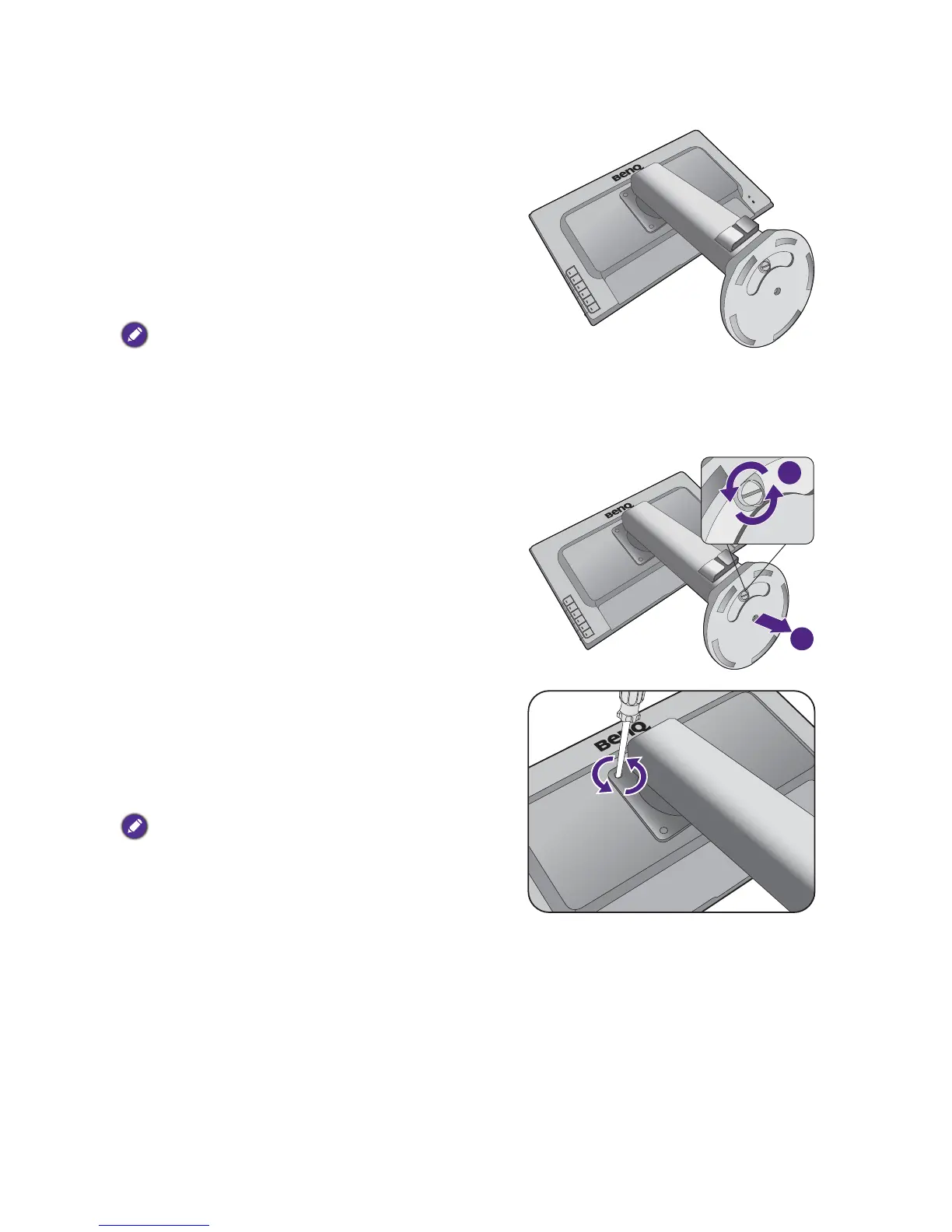 BenQ

BenQ

BenQ