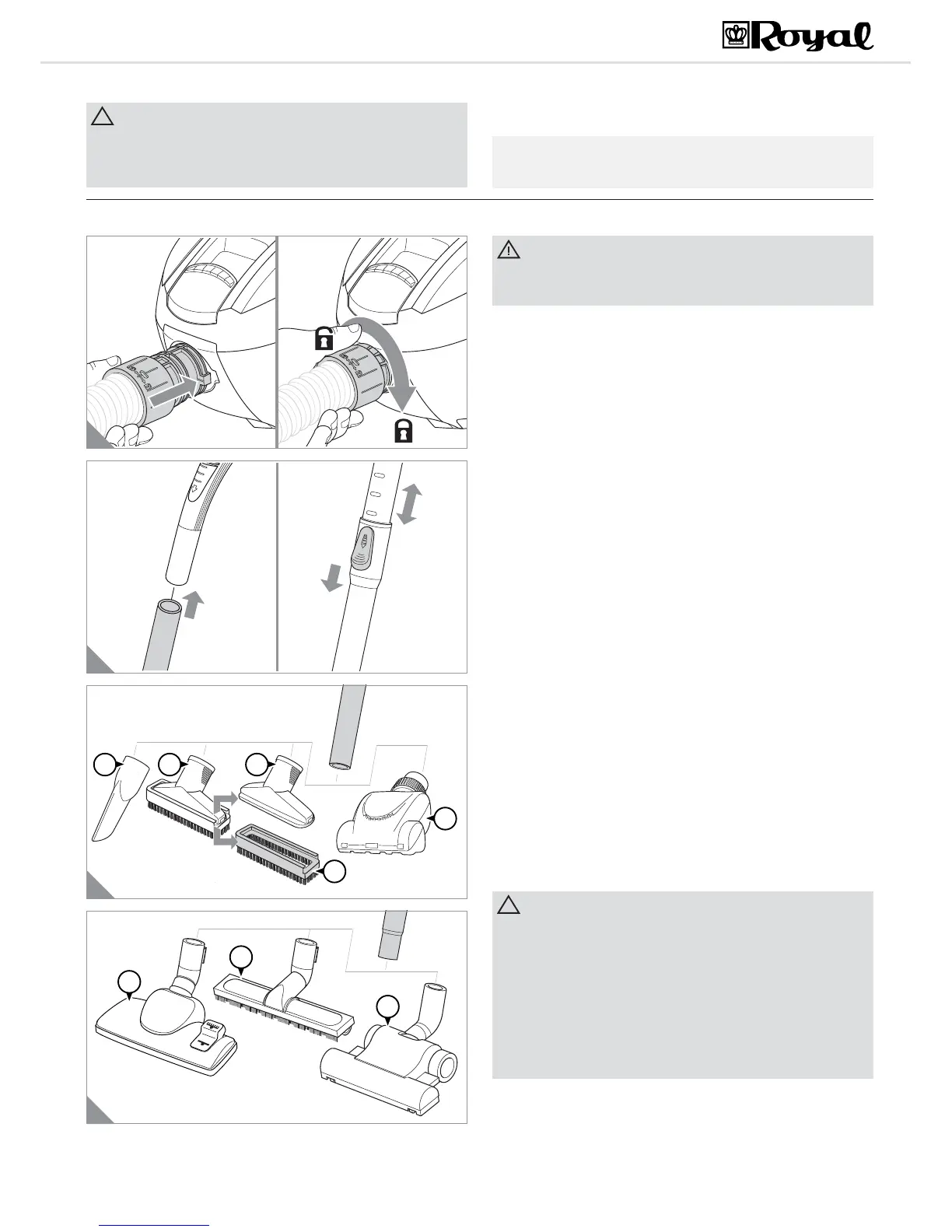 Royal