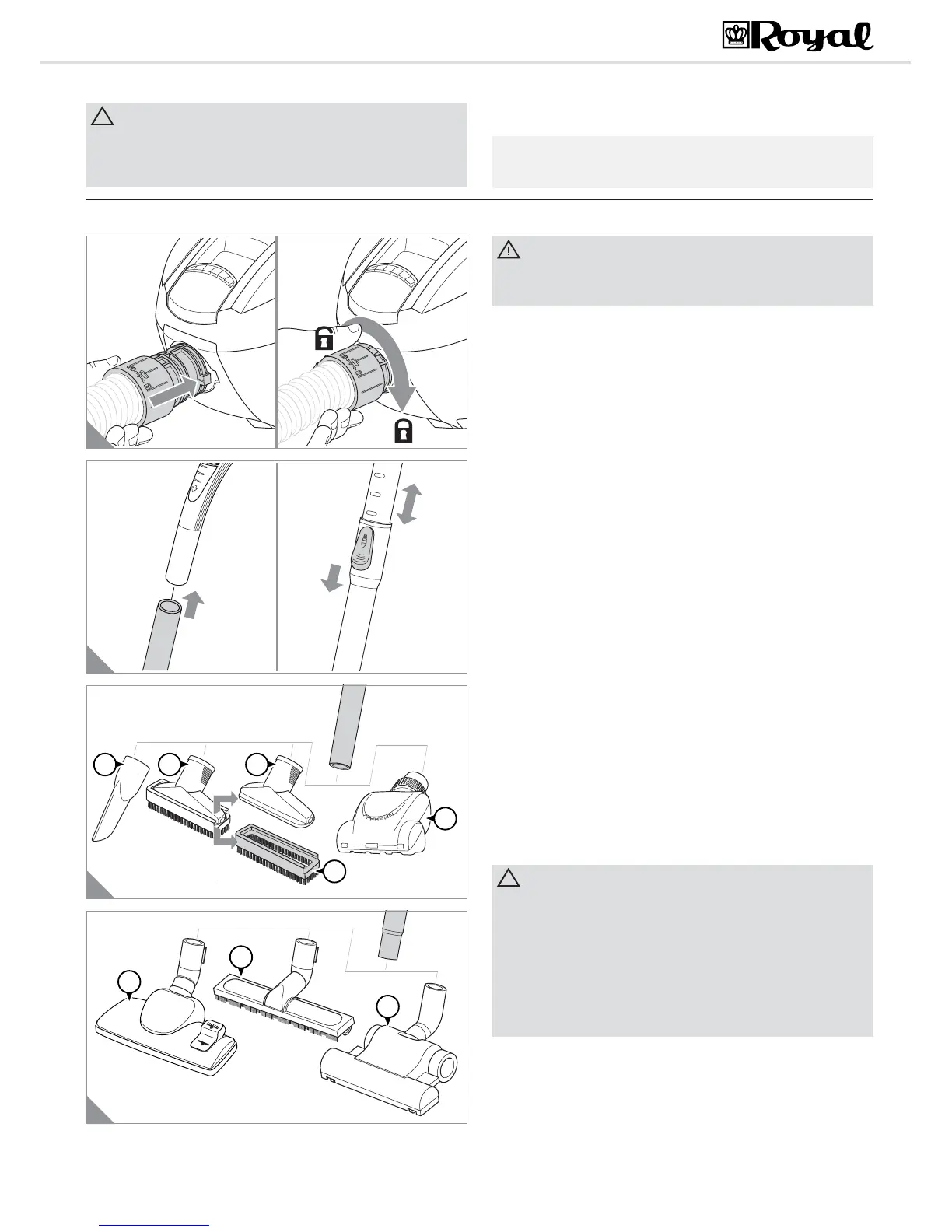 Royal