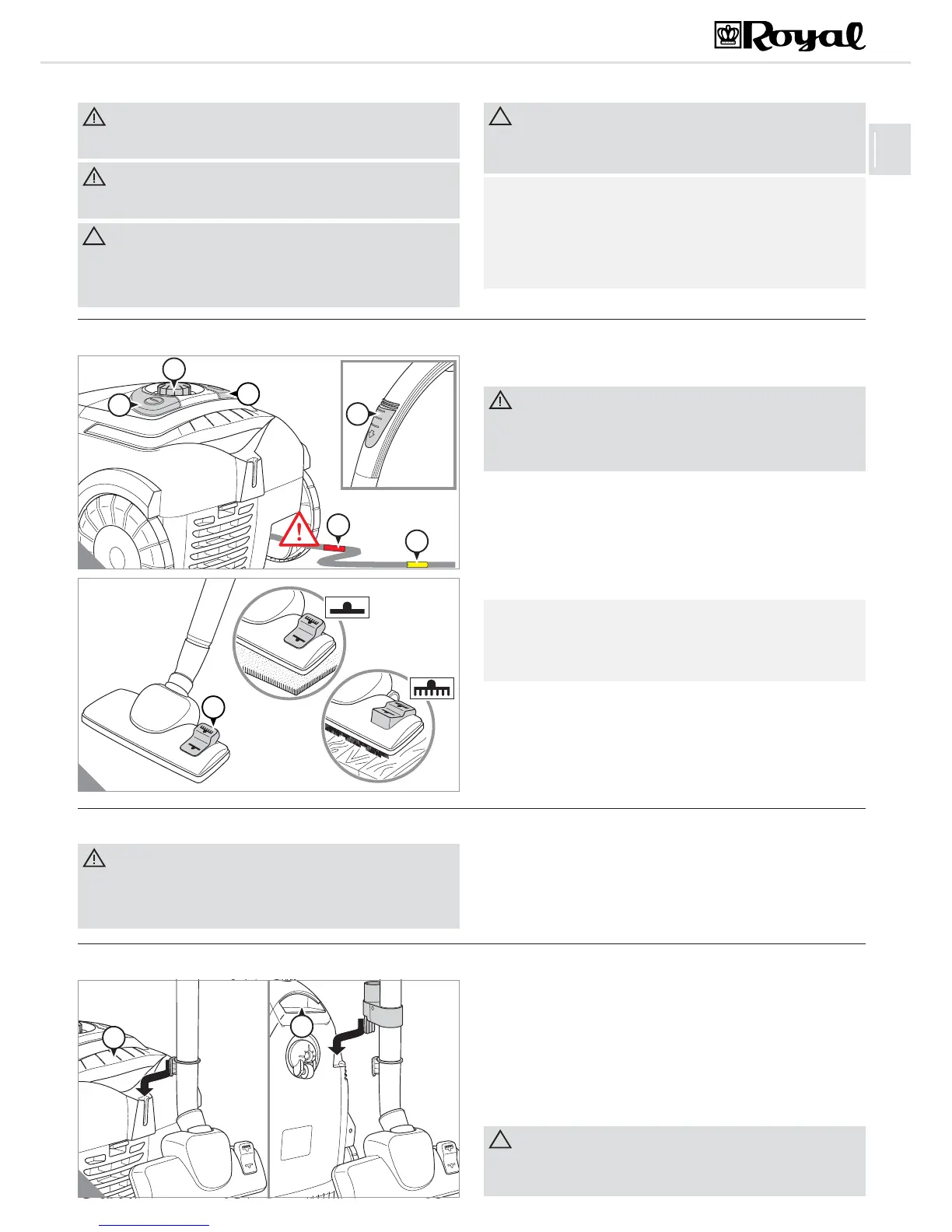 Royal