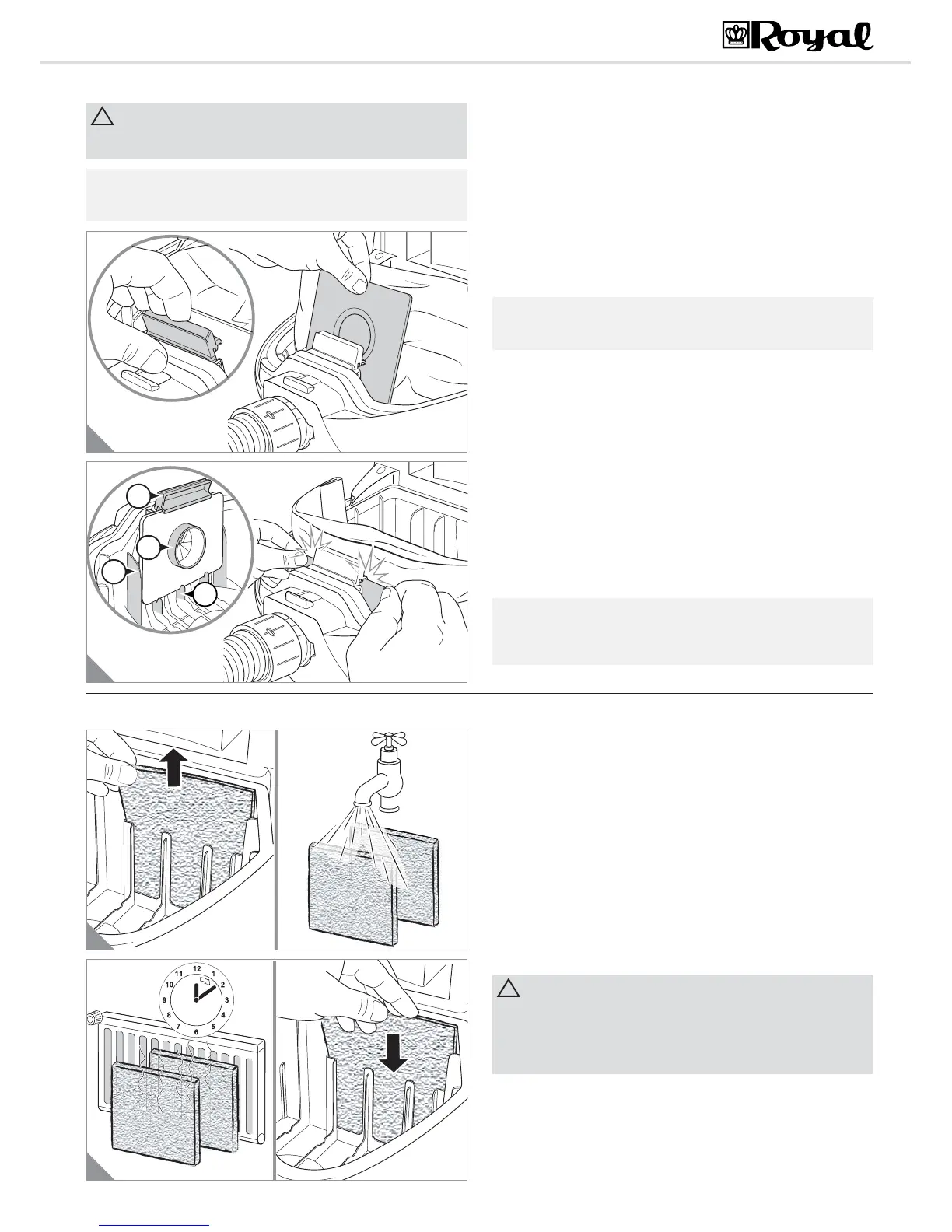 Royal

12
11 1
10 2
9 3
8 4
7 5
6