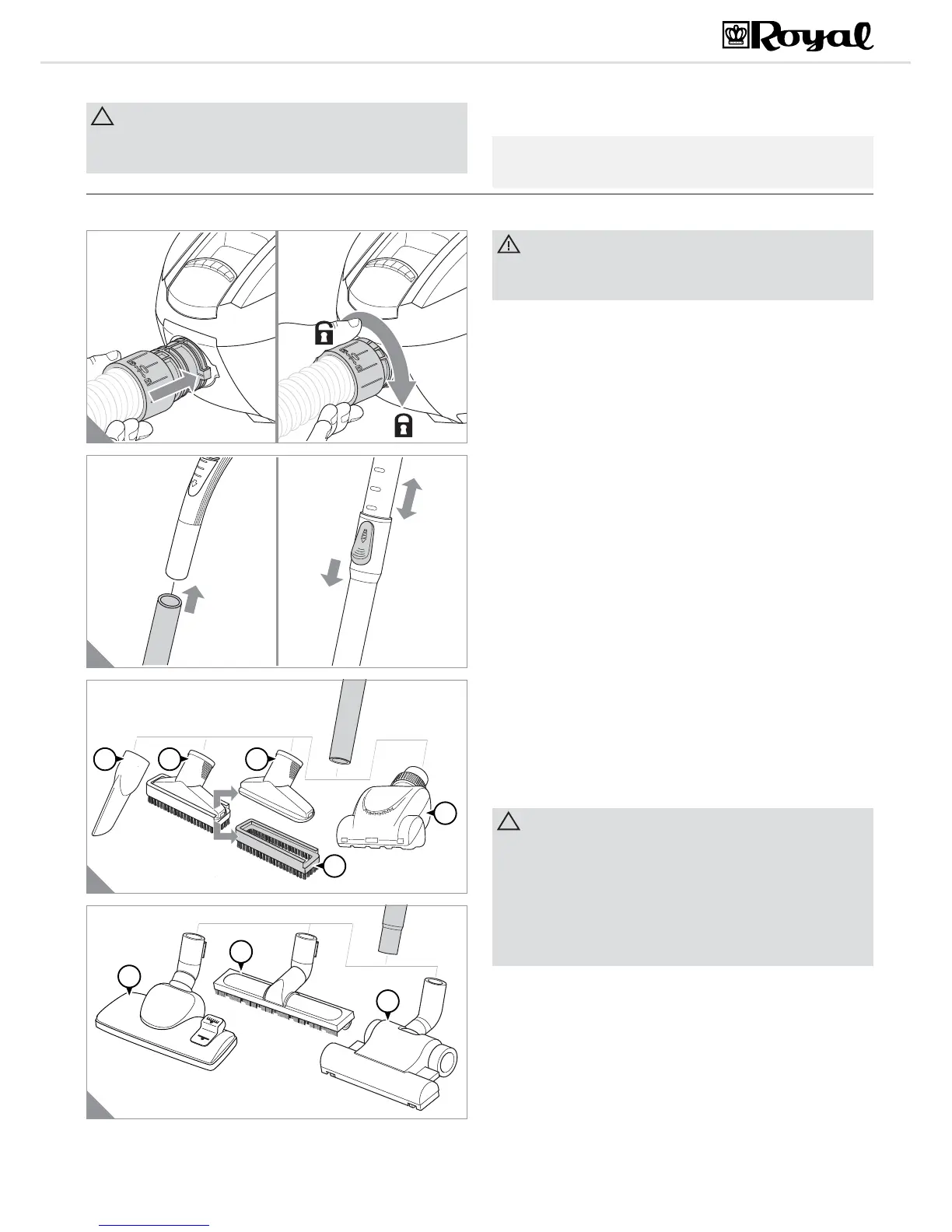 Royal