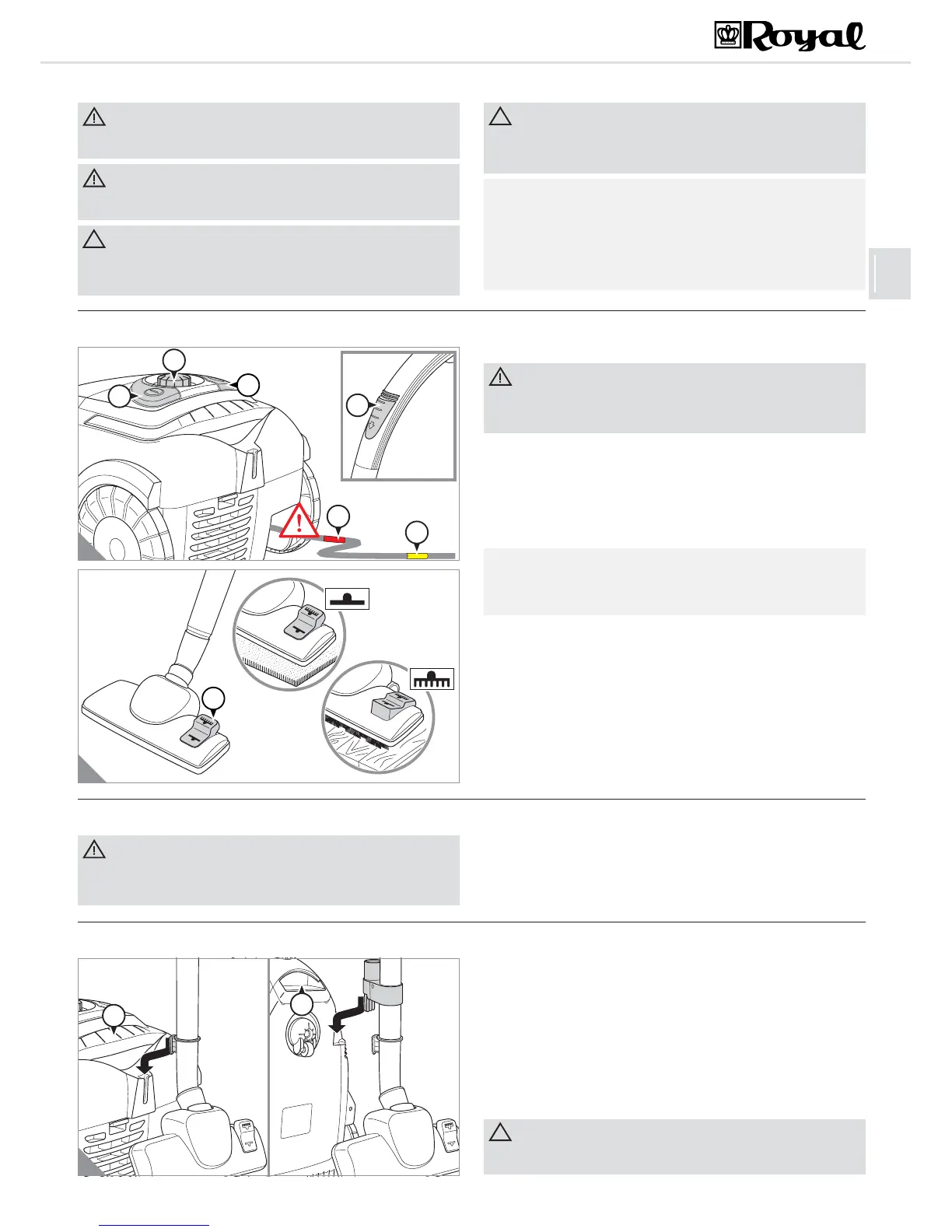 Royal