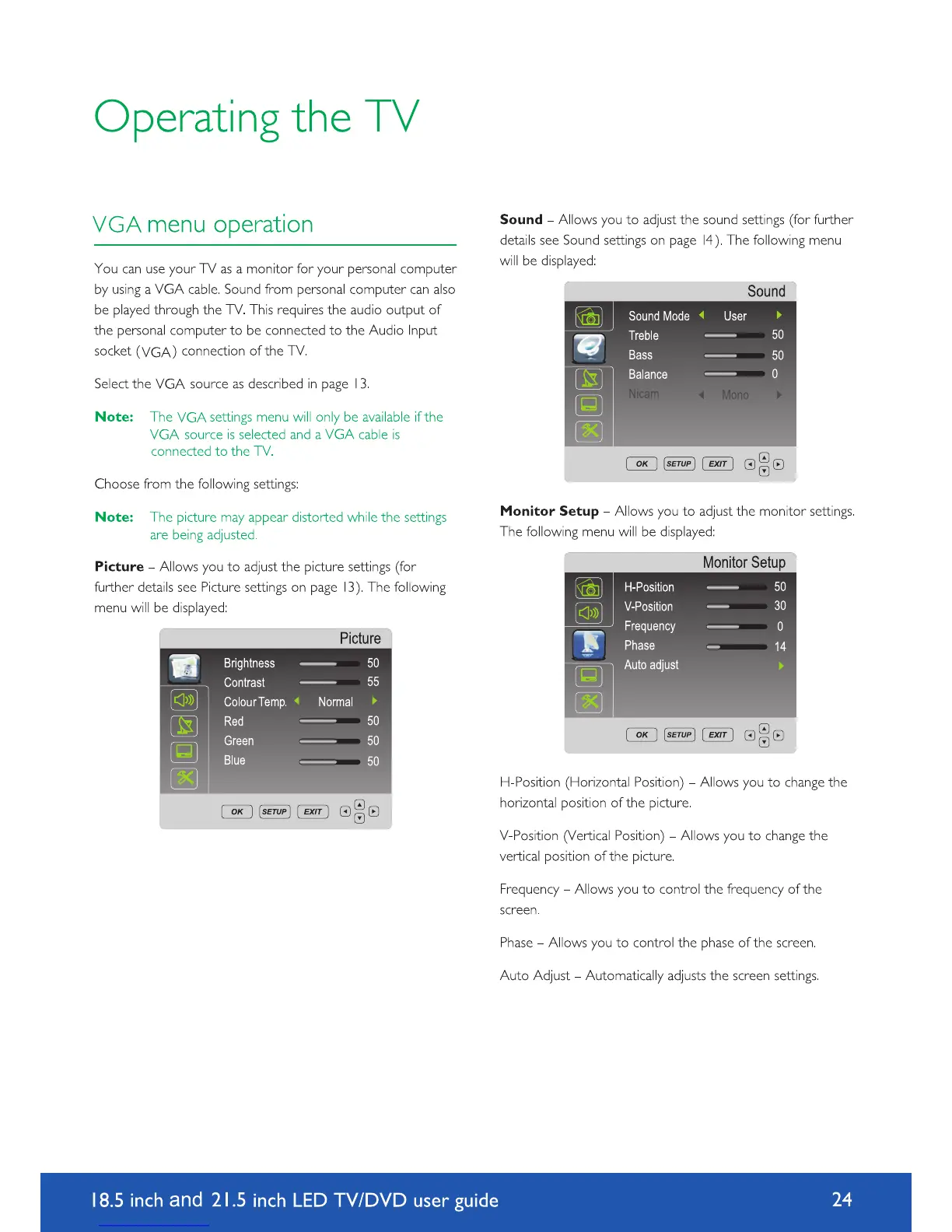 Operating the TV

VGA menu operation

You can use your TV as a monitor for your personal computer by using a VGA cable. Sound from personal computer can also be played through the TV. This requires the audio output of the personal computer to be connected to the Audio Input socket (VGA) connection of the TV.

Select the VGA source as described in page 13.

Note: The VGA settings menu will only be available if the VGA source is selected and a VGA cable is connected to the TV.

Choose from the following settings:

Note: The picture may appear distorted while the settings are being adjusted.

Picture – Allows you to adjust the picture settings (for further details see Picture settings on page 13). The following menu will be displayed:

Picture
Brightness 50
Contrast 55
Colour Temp. Normal
Red 50
Green 50
Blue 50
OK SETUP EXIT

Sound – Allows you to adjust the sound settings (for further details see Sound settings on page 14). The following menu will be displayed:

Sound
Sound Mode User
Treble 50
Bass 50
Balance 0
Nicam Mono
OK SETUP EXIT

Monitor Setup – Allows you to adjust the monitor settings. The following menu will be displayed:

Monitor Setup
H-Position 50
V-Position 30
Frequency 0
Phase 14
Auto adjust
OK SETUP EXIT

H-Position (Horizontal Position) – Allows you to change the horizontal position of the picture.

V-Position (Vertical Position) – Allows you to change the vertical position of the picture.

Frequency – Allows you to control the frequency of the screen.

Phase – Allows you to control the phase of the screen.

Auto Adjust – Automatically adjusts the screen settings.

18.5 inch and 21.5 inch LED TV/DVD user guide 24