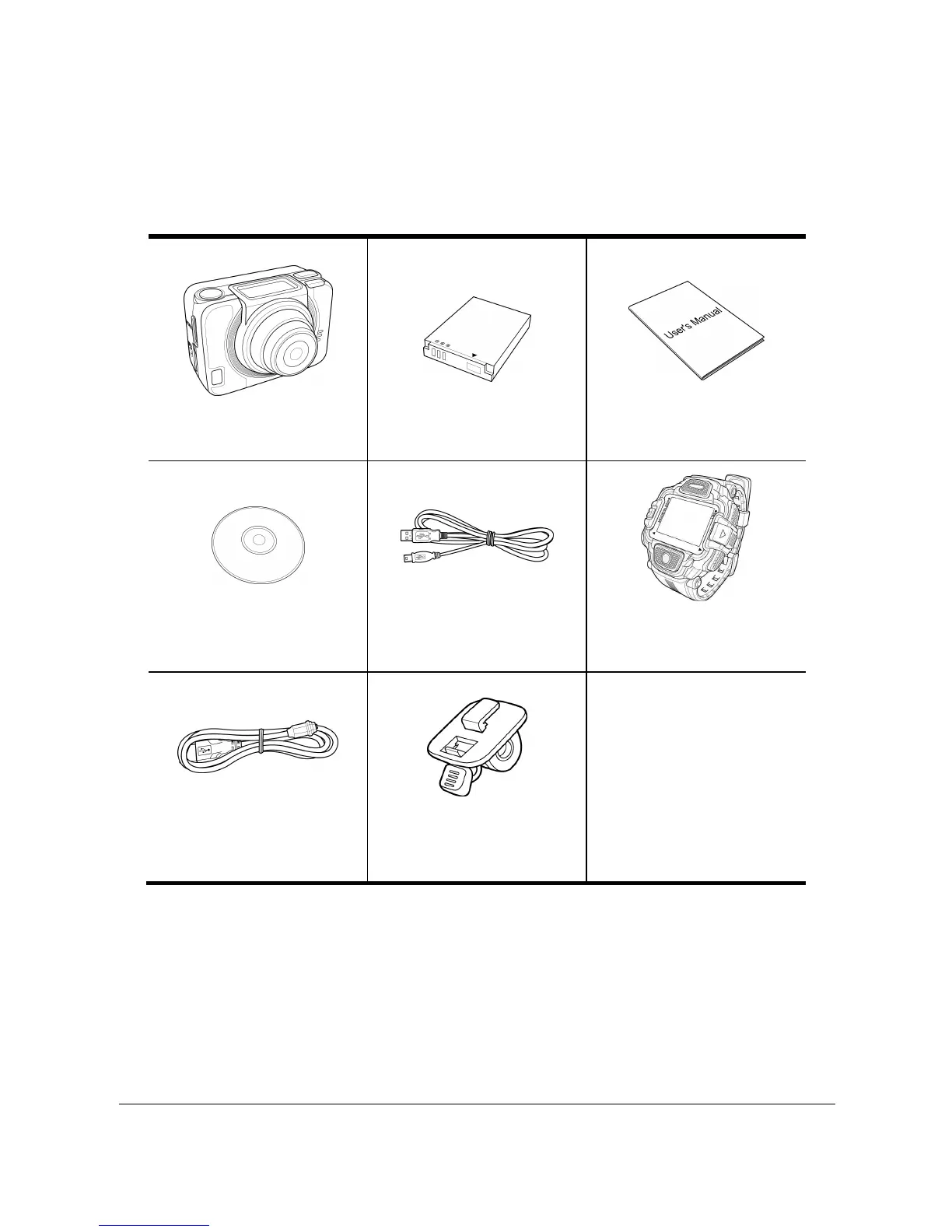 User's Manual