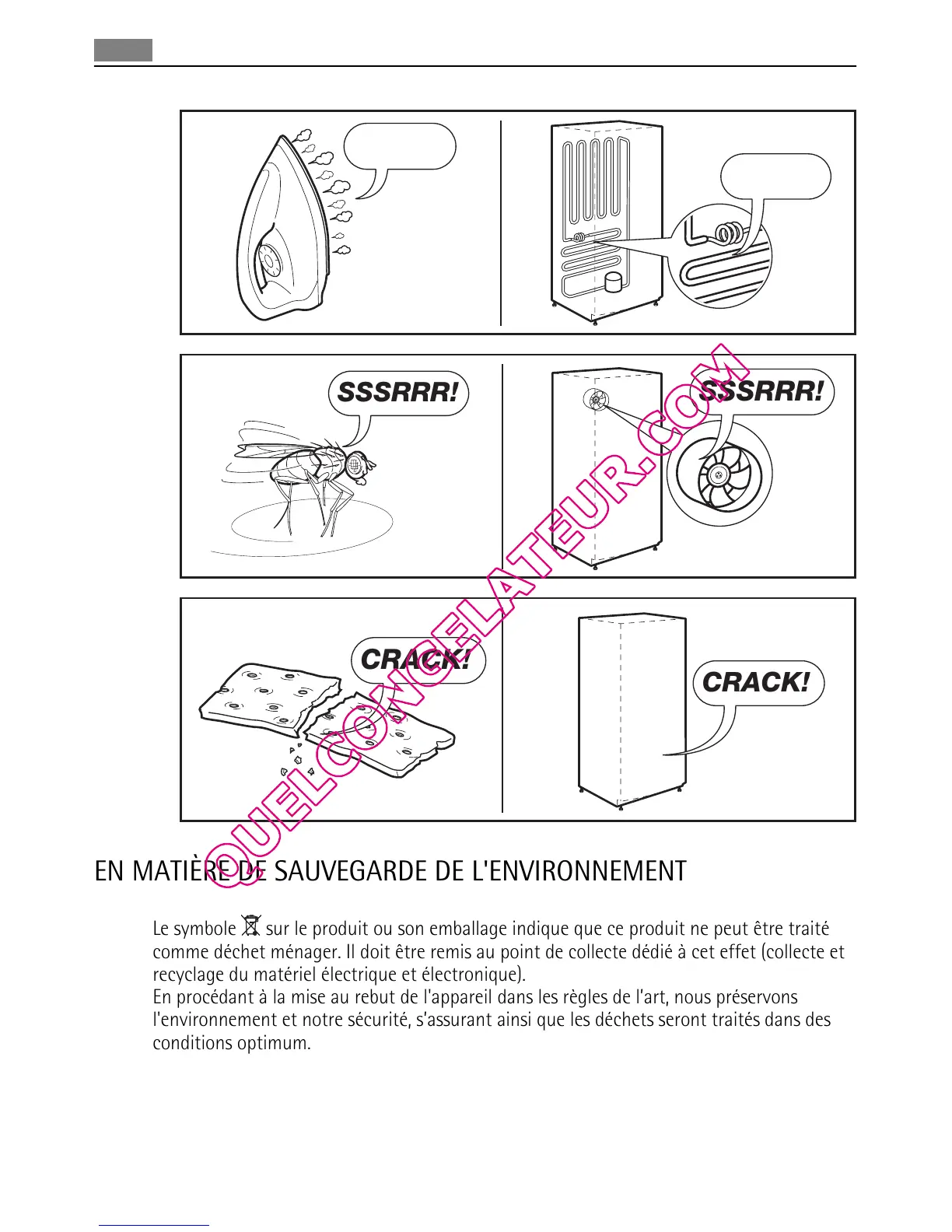 SSSRRR!

SSSRRR!

CRACK!

CRACK!

QUELCONGELATEUR.COM

EN MATIÈRE DE SAUVEGARDE DE L'ENVIRONNEMENT

Le symbole sur le produit ou son emballage indique que ce produit ne peut être traité comme déchet ménager. Il doit être remis au point de collecte dédié à cet effet (collecte et recyclage du matériel électrique et électronique).
En procédant à la mise au rebut de l'appareil dans les règles de l'art, nous préservons l'environnement et notre sécurité, s'assurant ainsi que les déchets seront traités dans des conditions optimum.