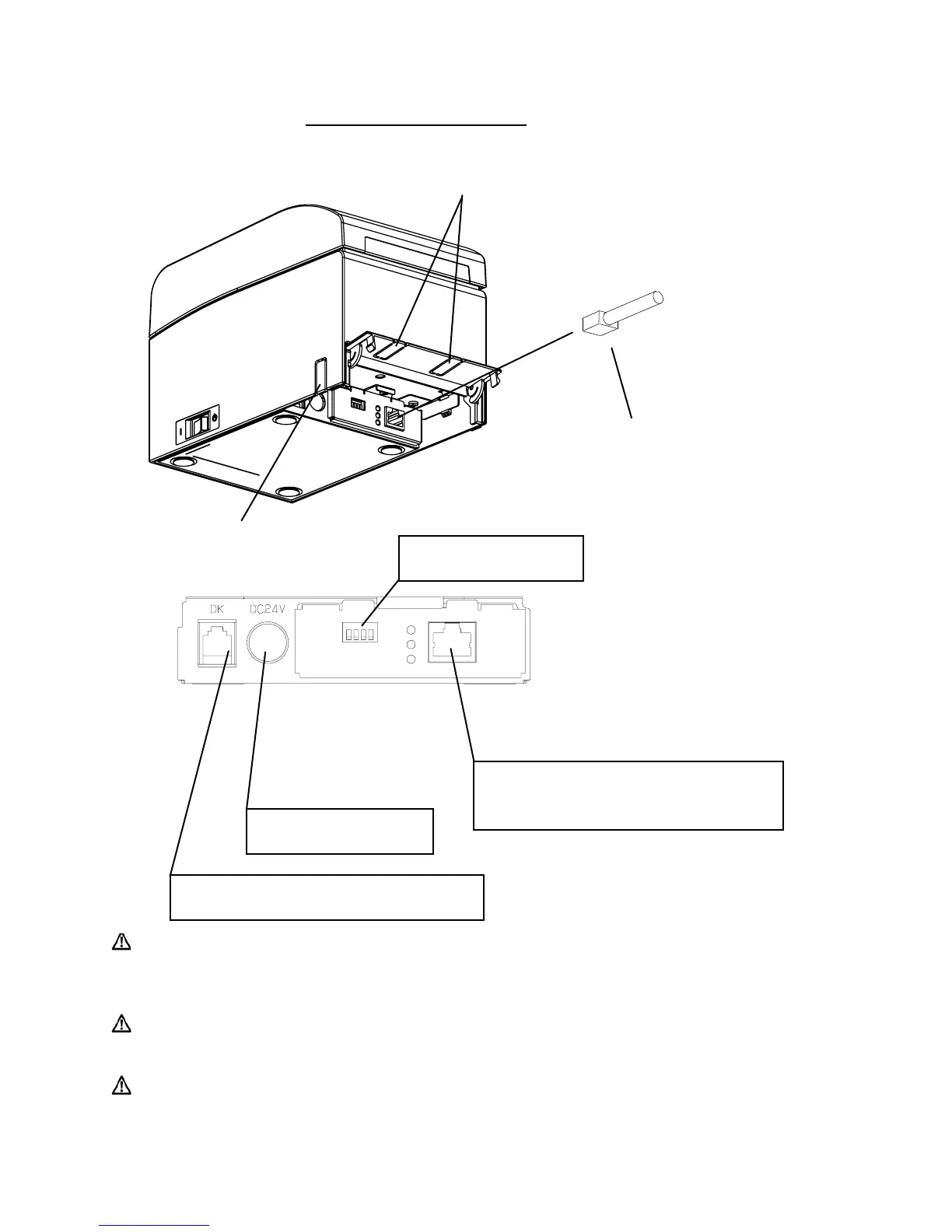 DK

DC24V