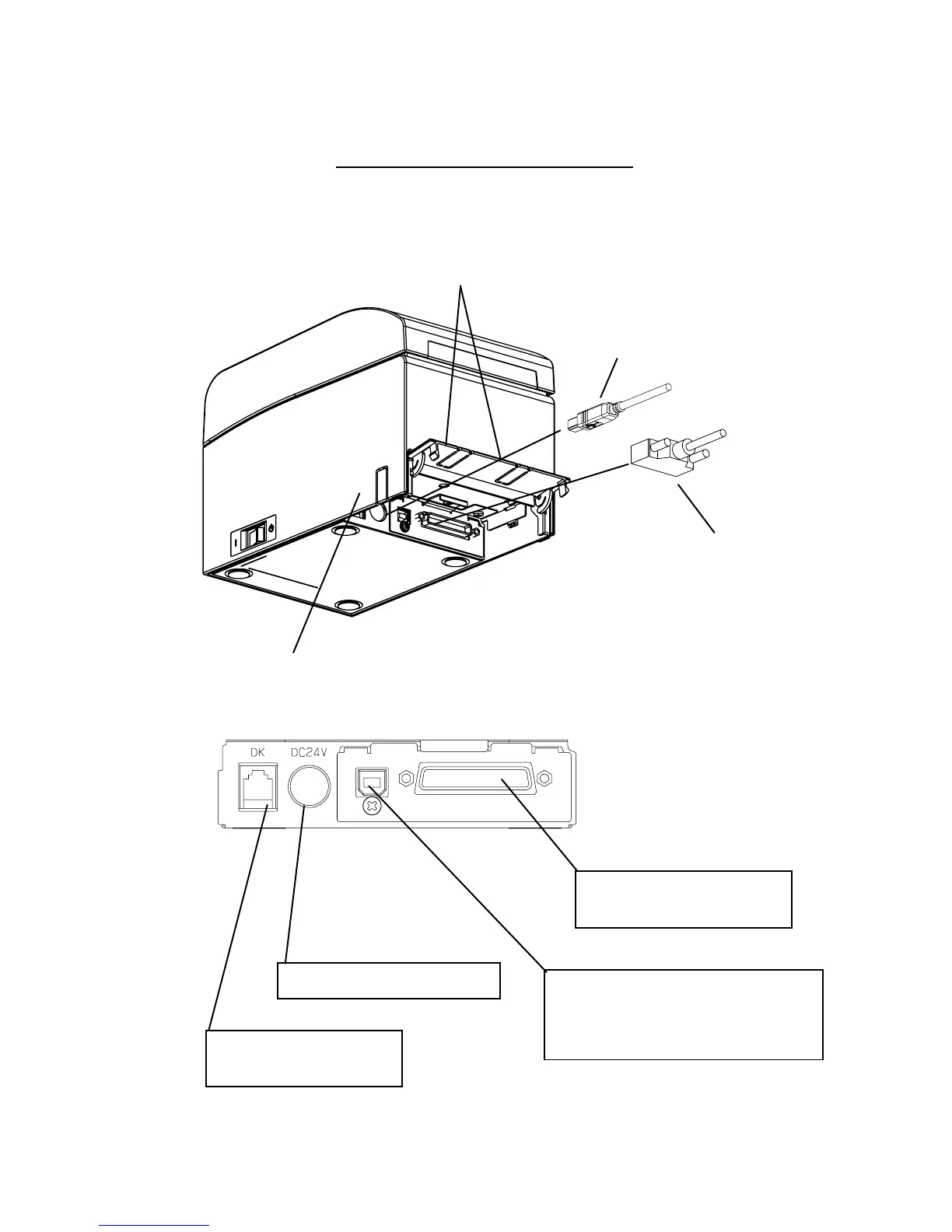 DK

DC24V