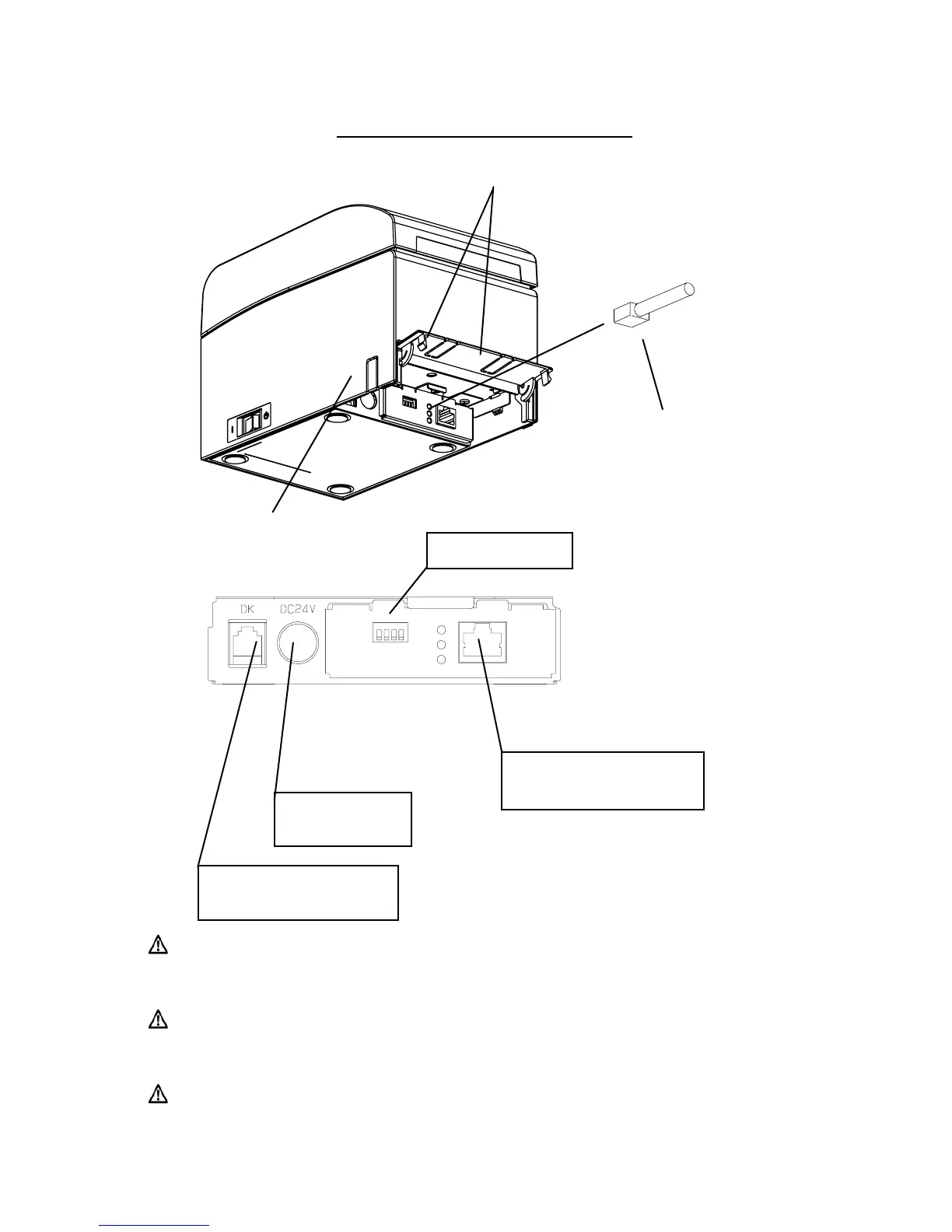 DK

DC24V