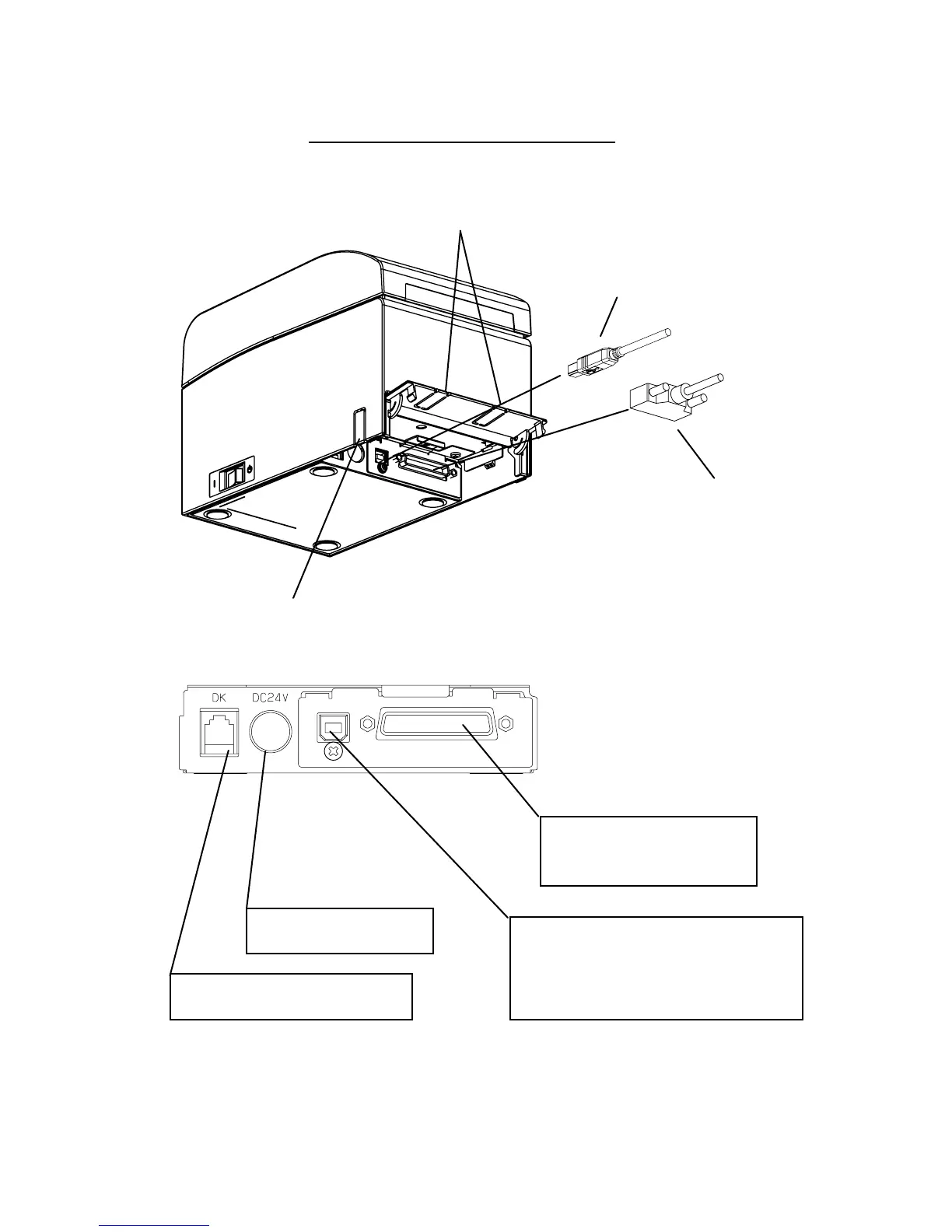 DK

DC24V