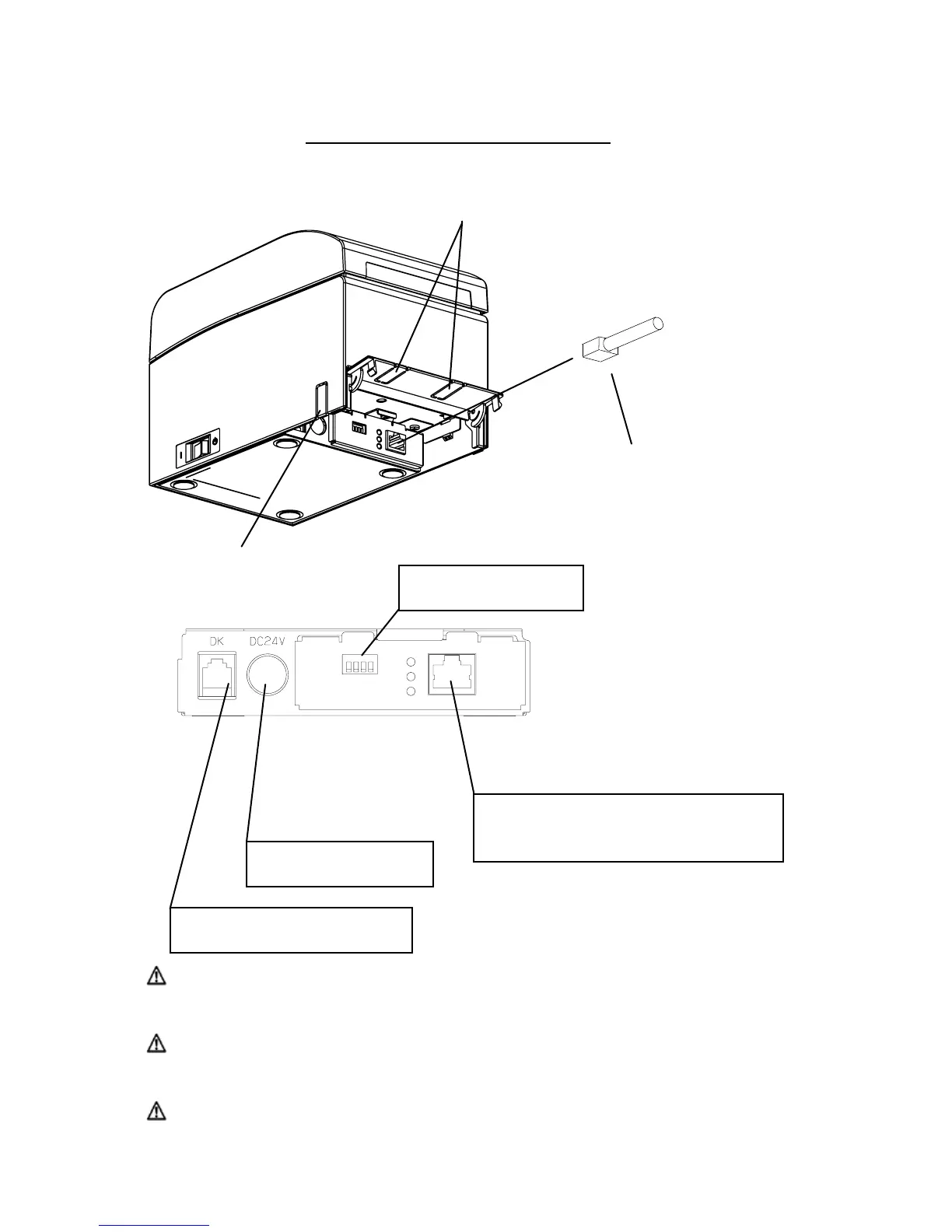 DK

DC24V