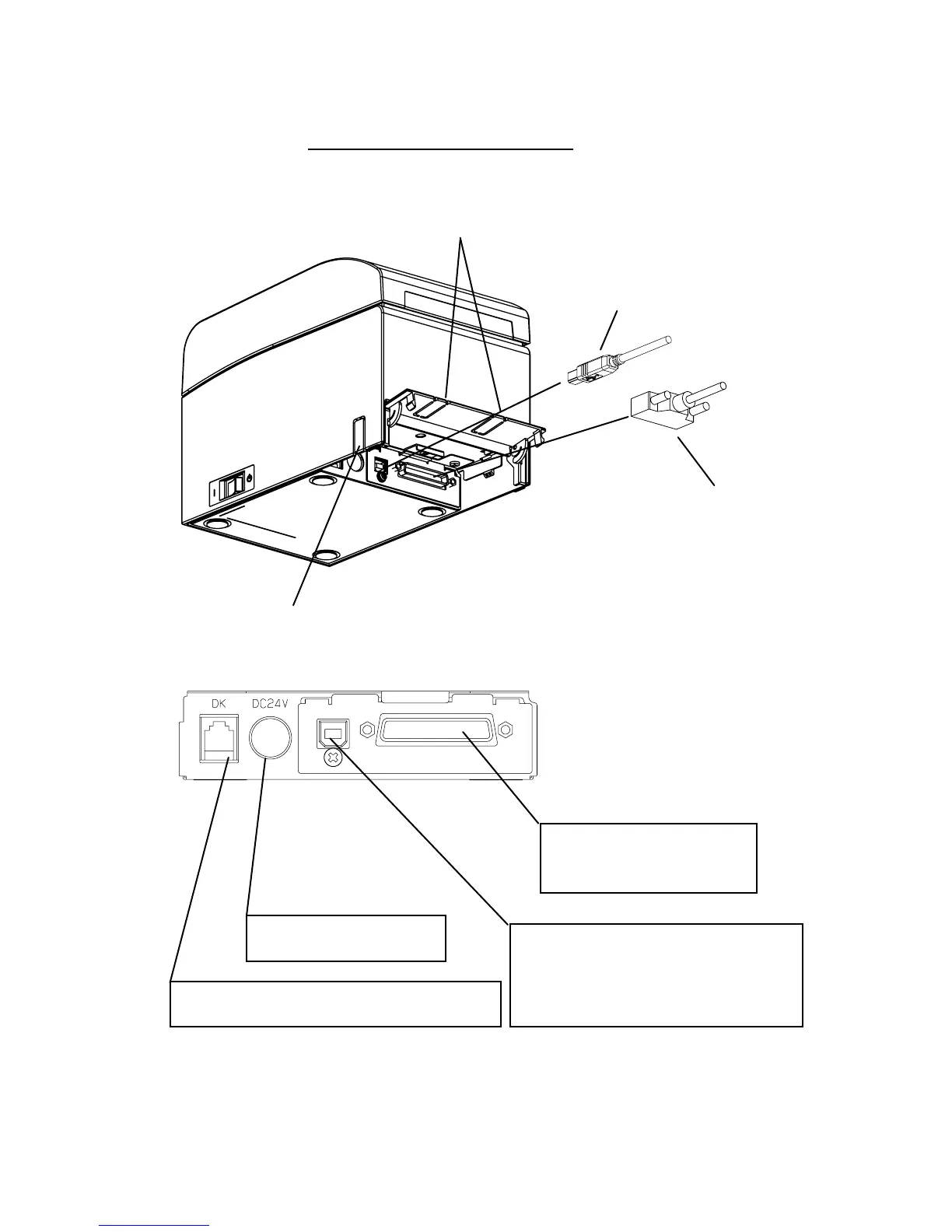 DK

DC24V