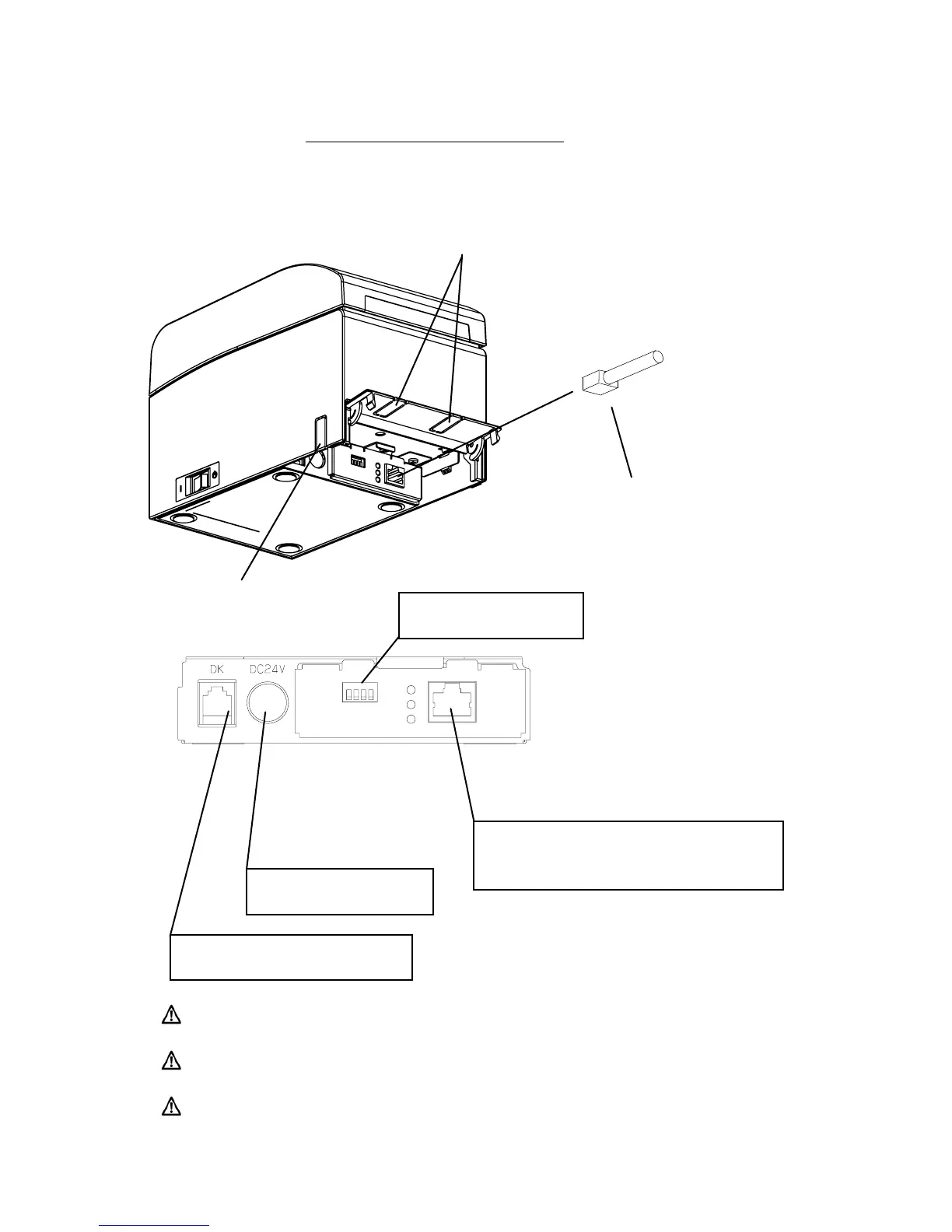 DK

DC24V