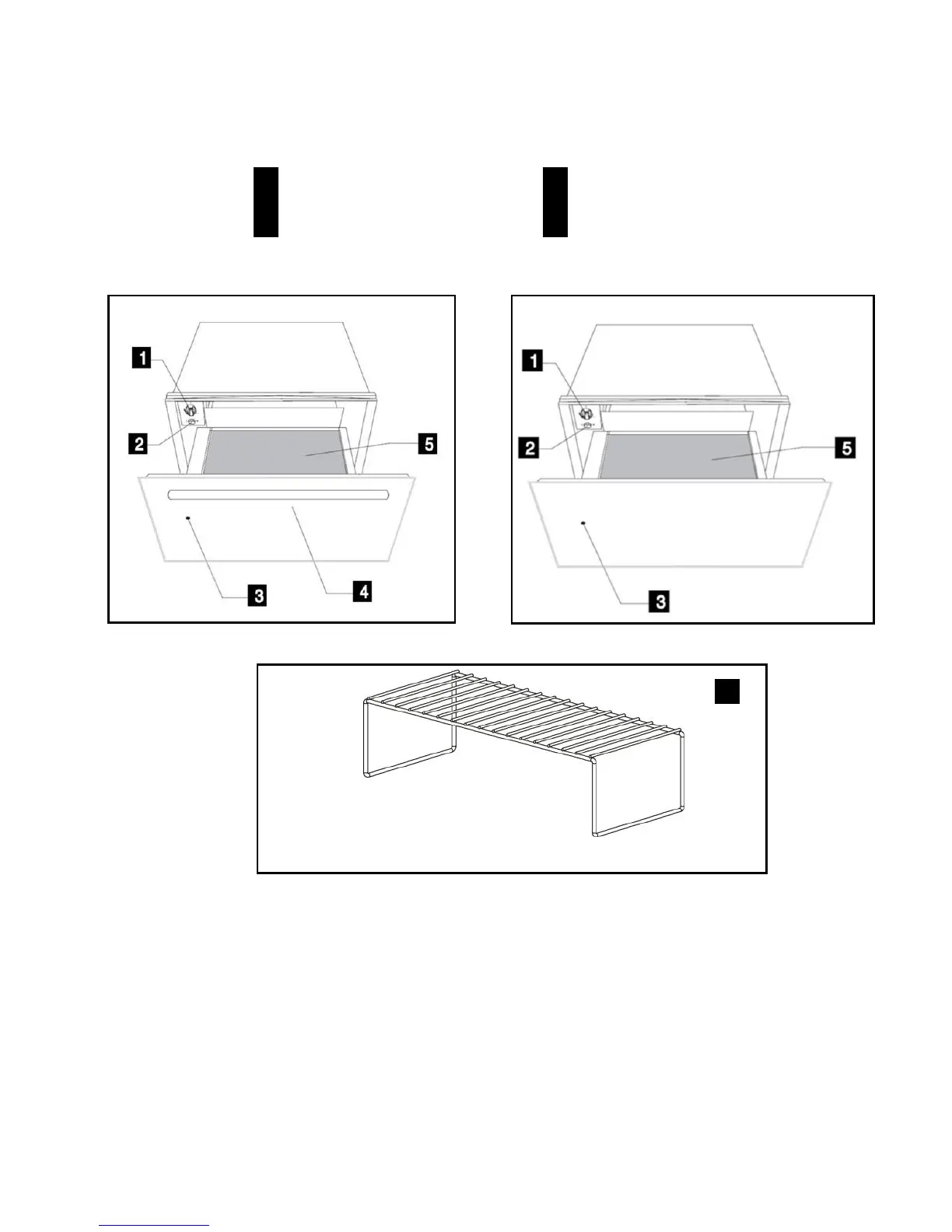 1
2
5
3
4

1
2
5
3