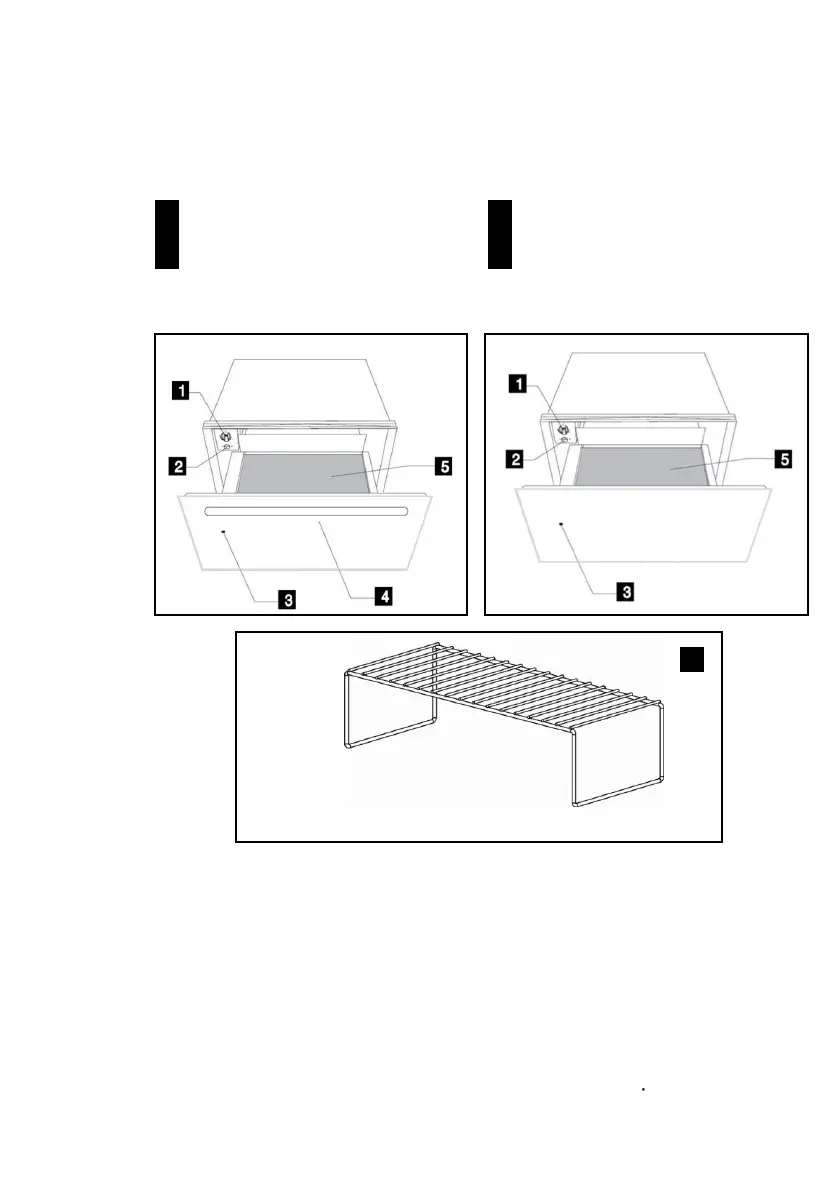 1
2
5
3
4
1
2
5
3