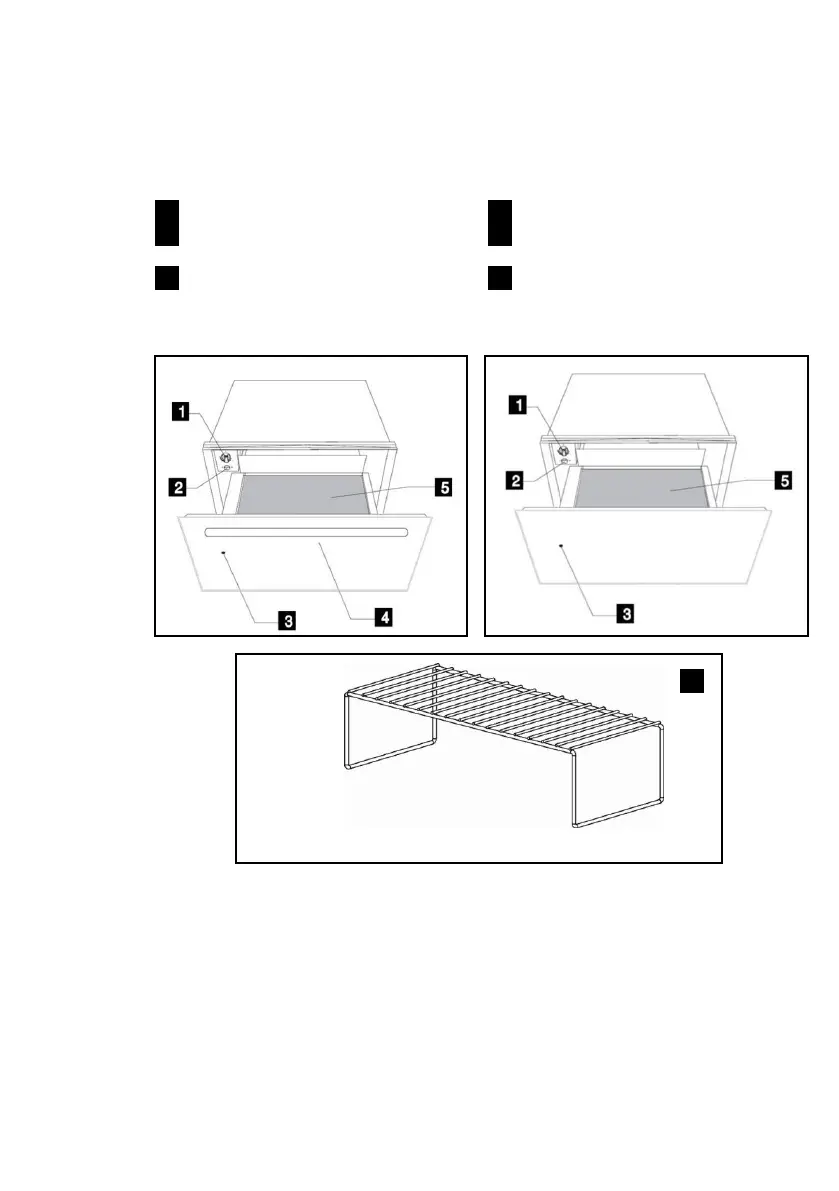 1
2
5
3
4

1
2
5
3