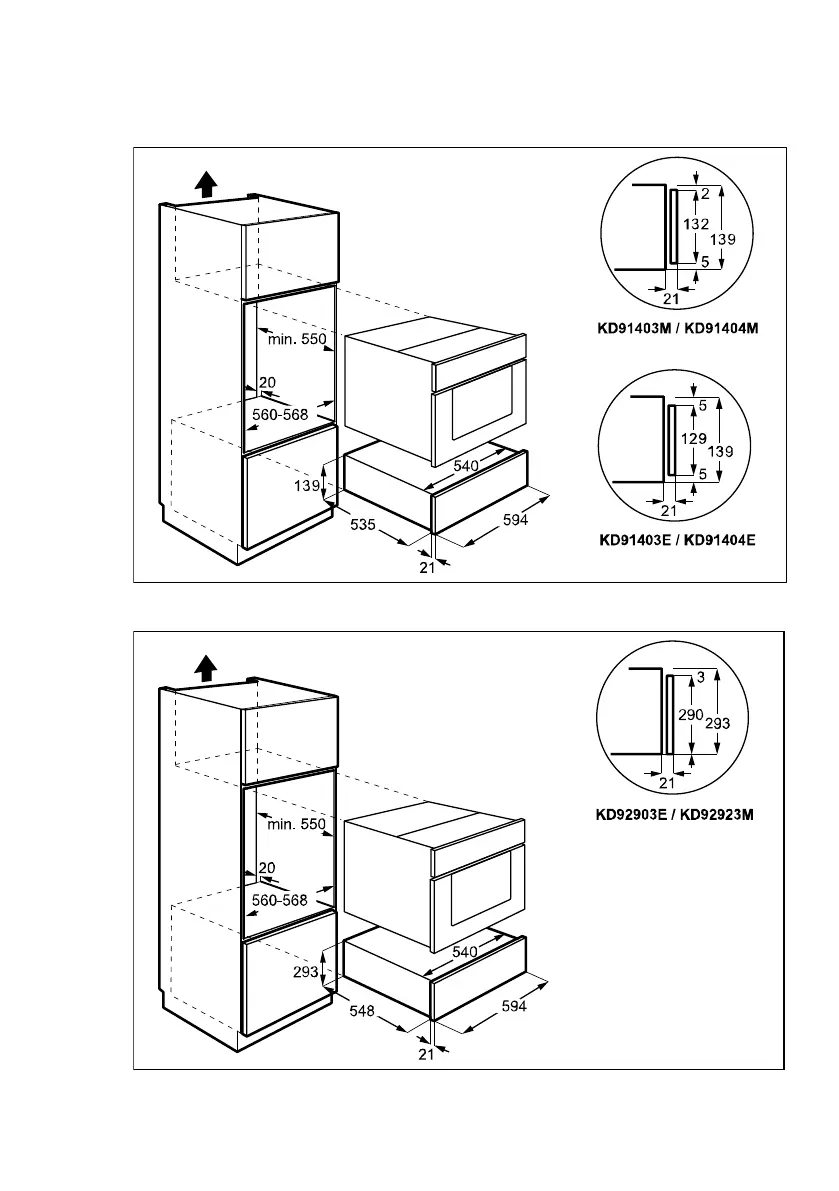 min. 550
20
560-568
139
540
535
594
21

2
132
139
5
21
KD91403M / KD91404M

5
129
139
5
21
KD91403E / KD91404E

min. 550
20
560-568
293
540
548
594
21

3
290
293
21
KD92903E / KD92923M