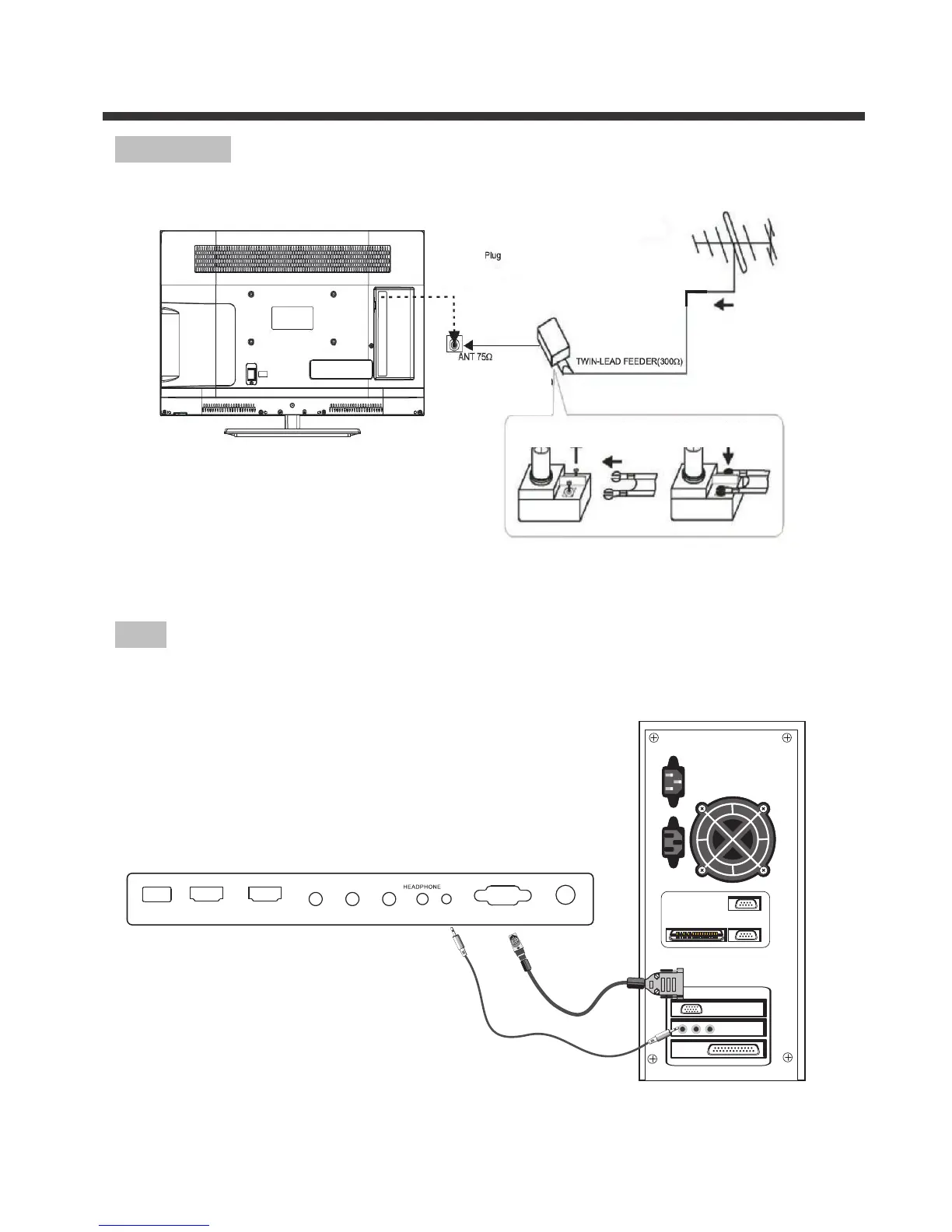 Plug

ANT 75Ω

TWIN-LEAD FEEDER(300Ω)

HEADPHONE