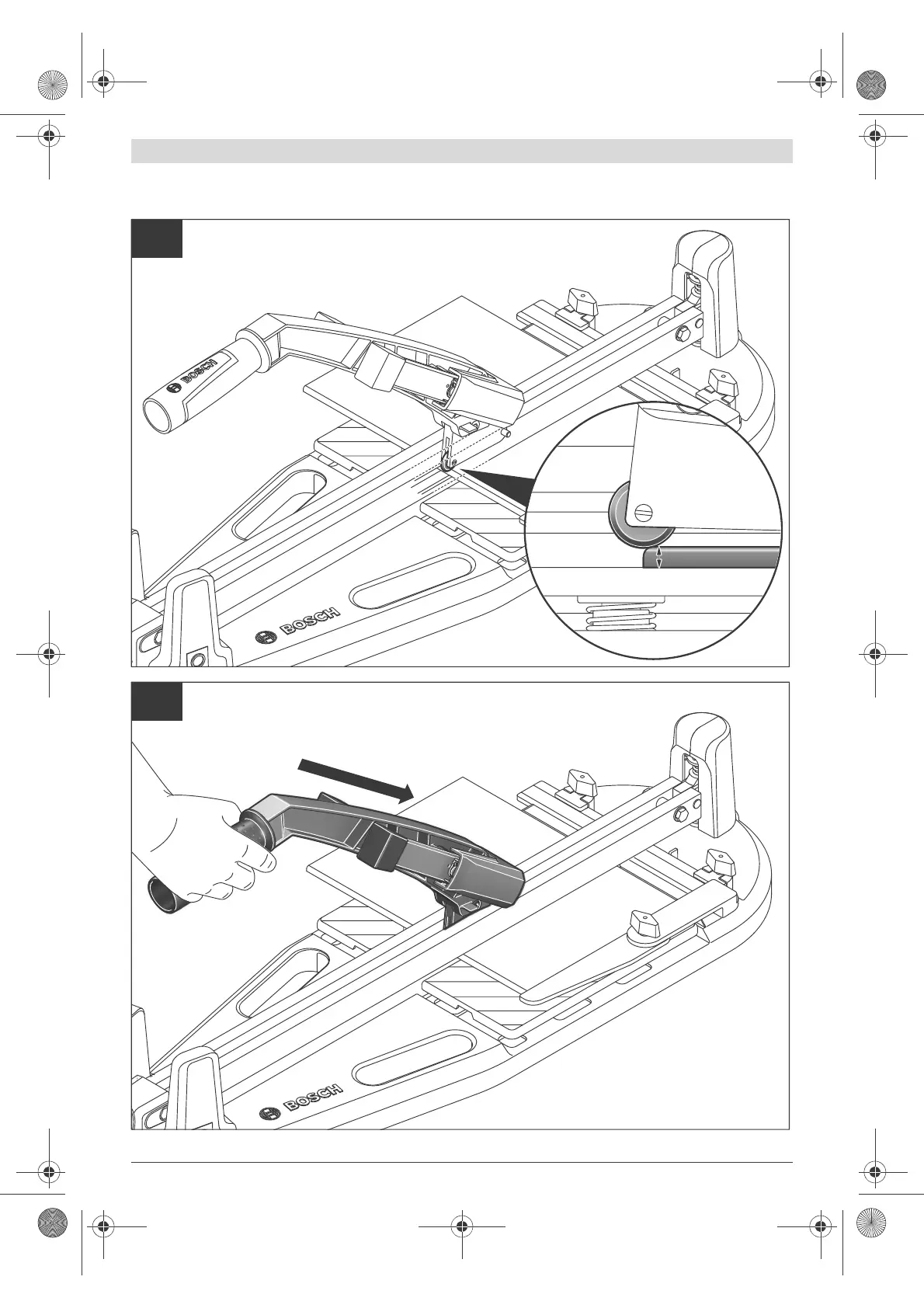 BOSCH

BOSCH

BOSCH