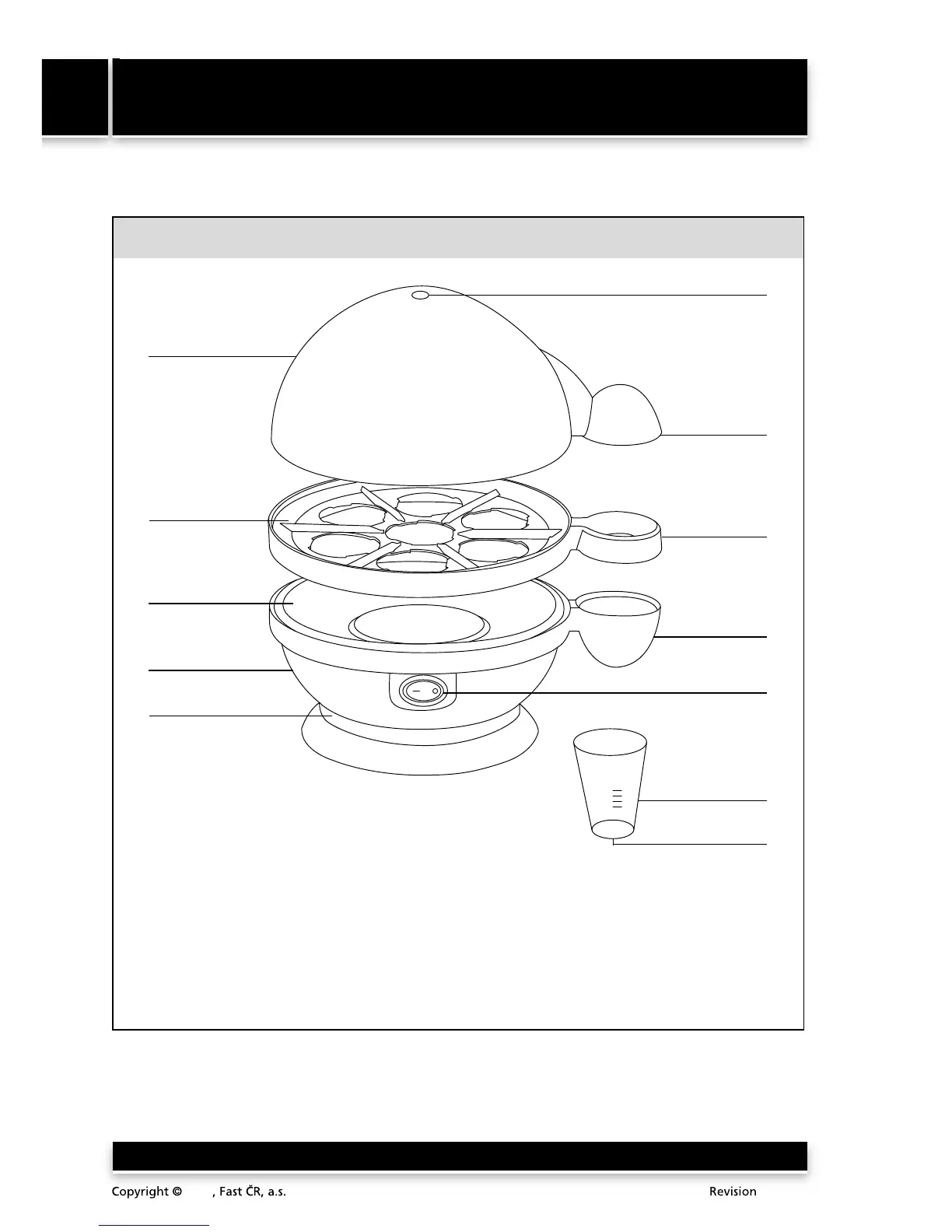 Copyright © , Fast ČR, a.s. Revision