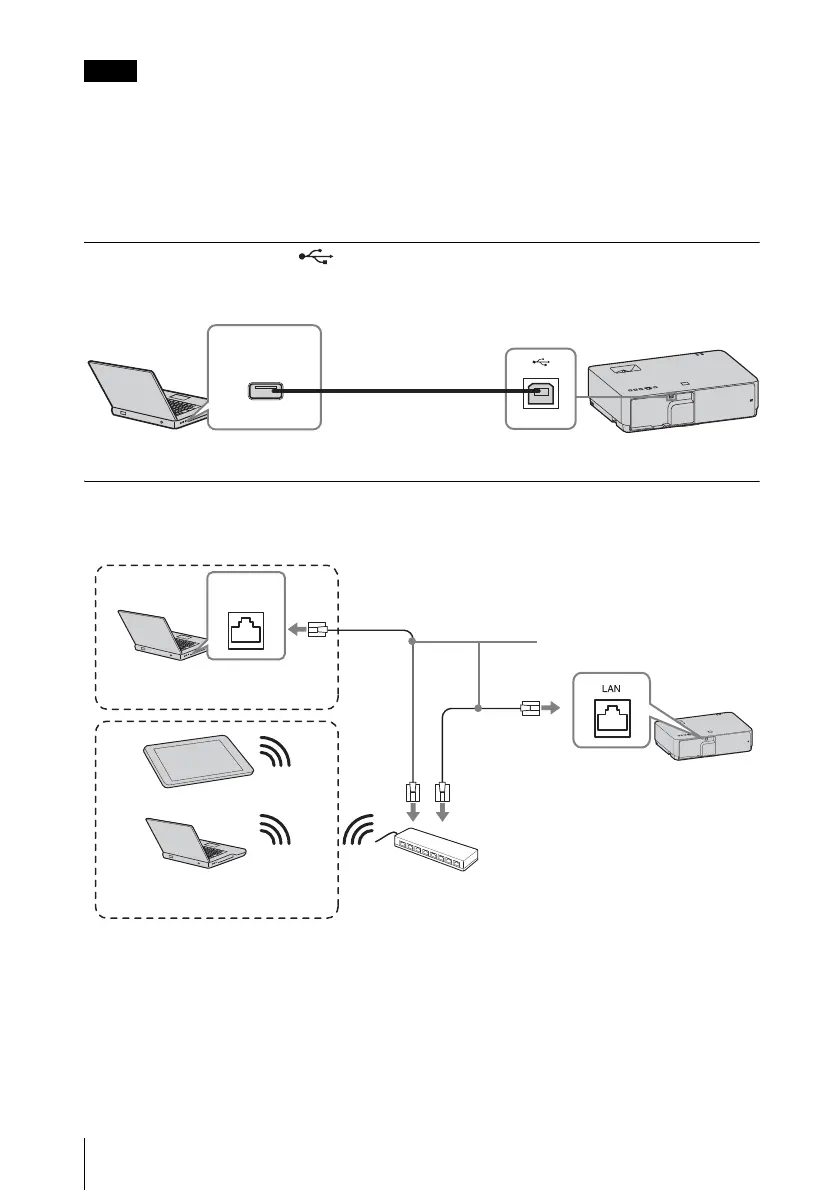 LAN