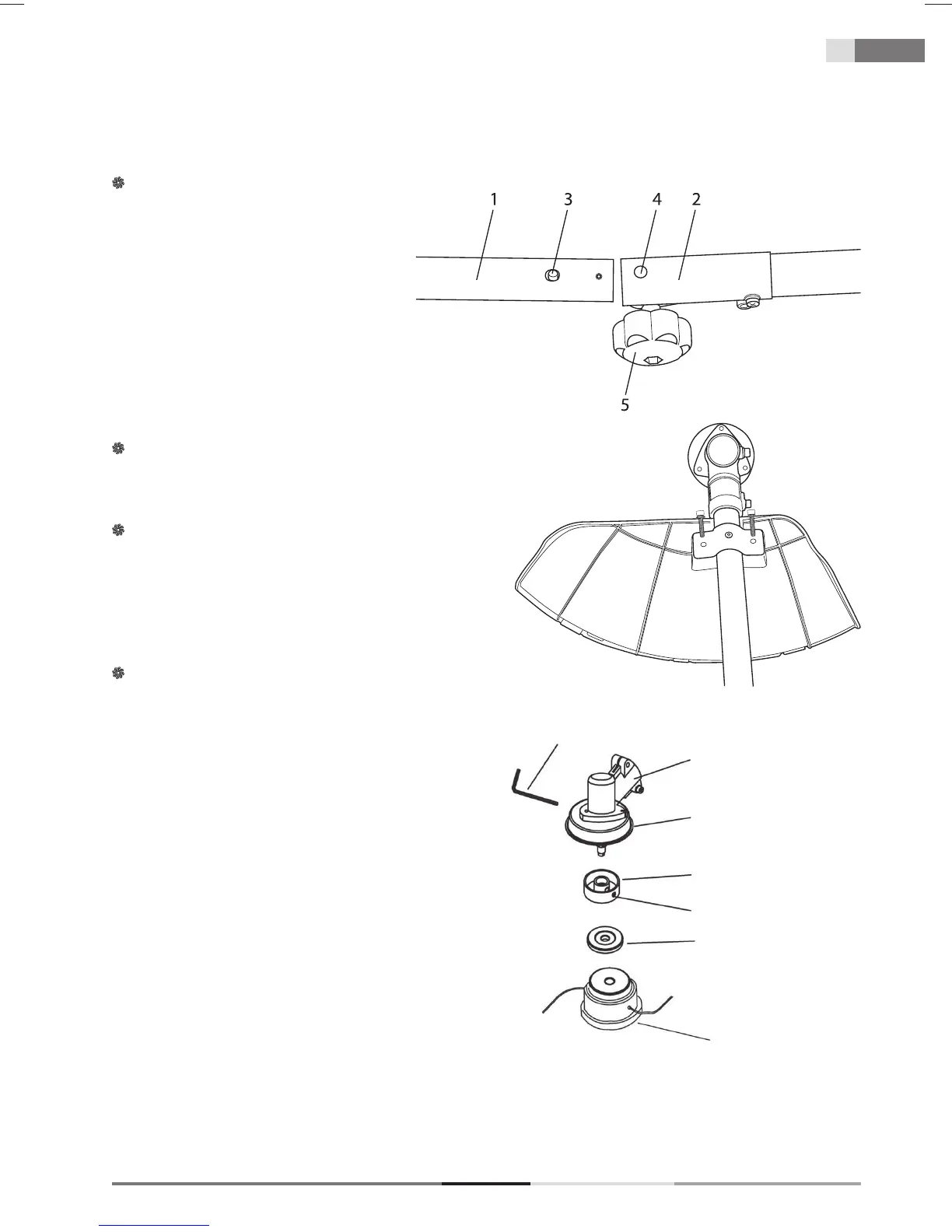 1 3 4 2

5