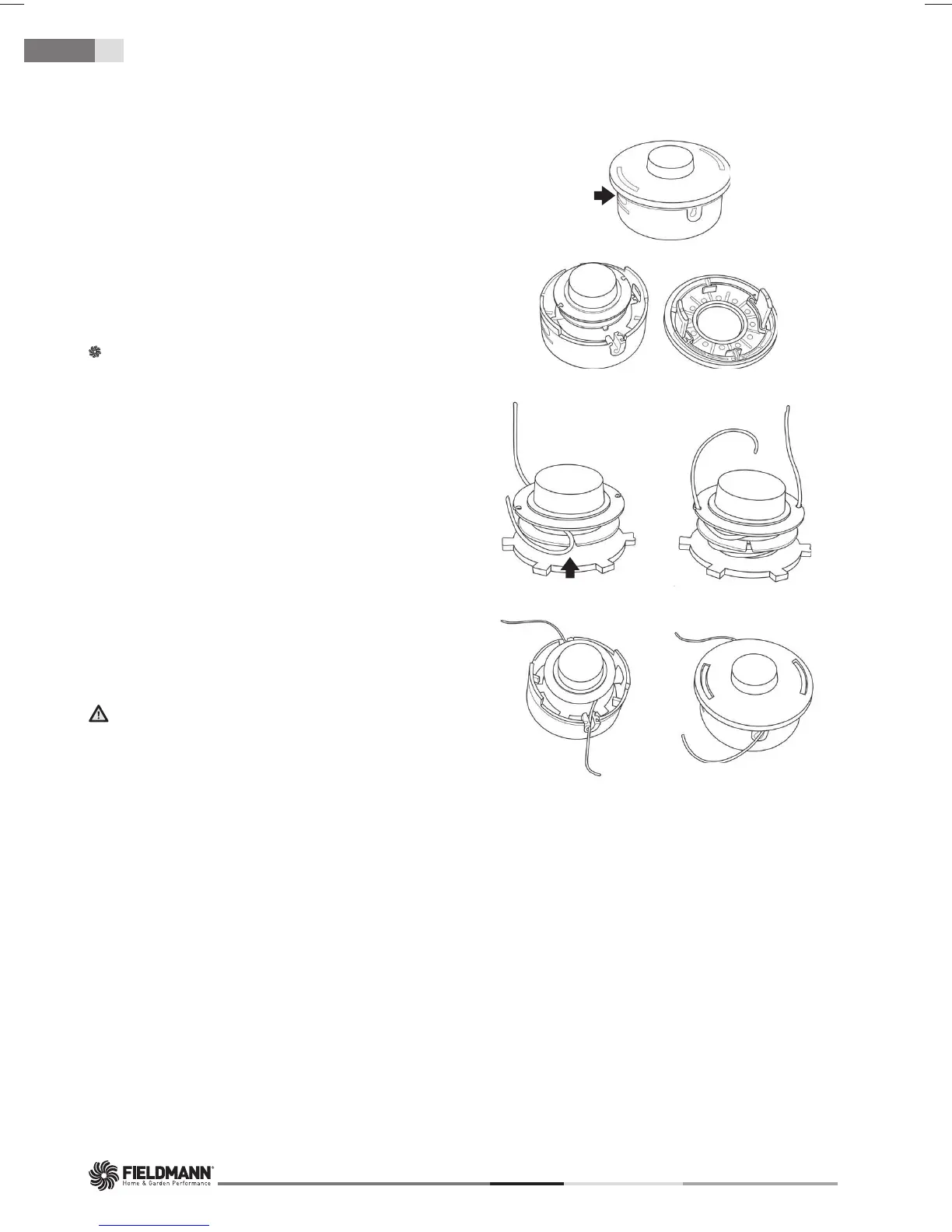 FIELDMANN®
Home & Garden Performance