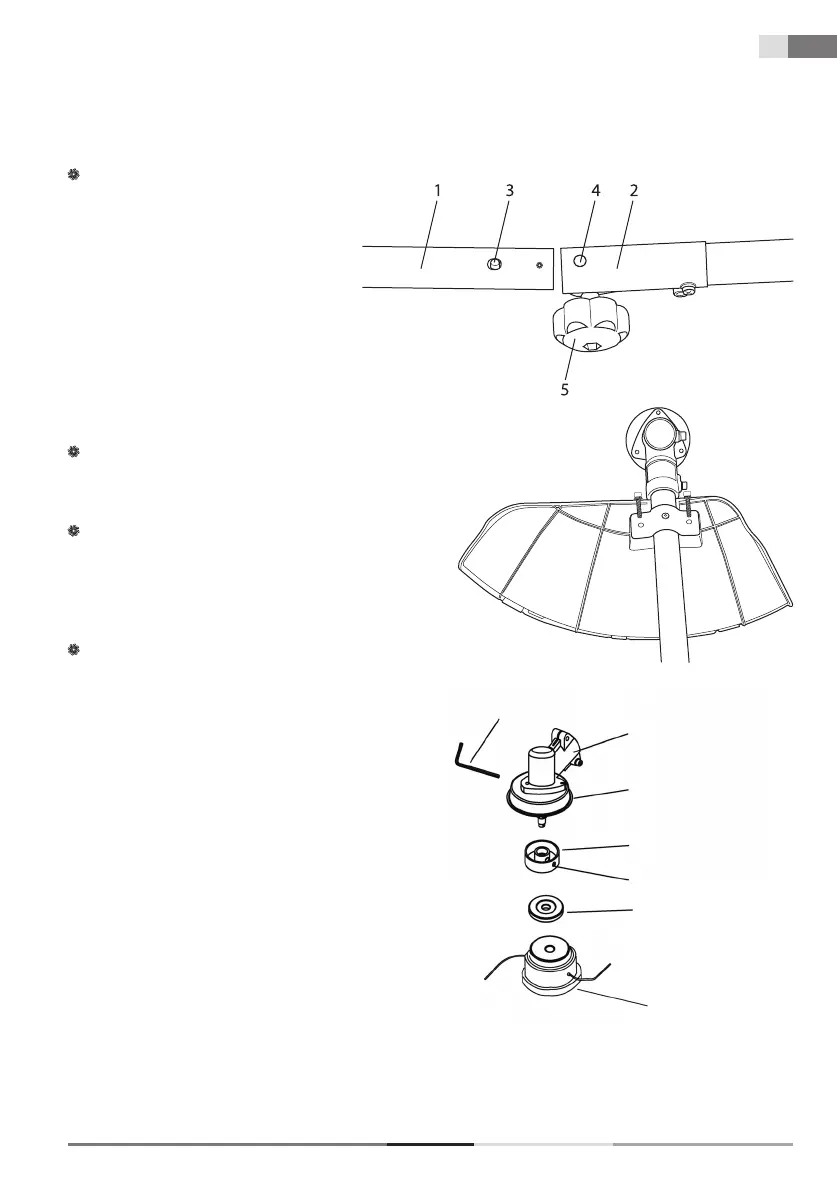 1 3 4 2

5