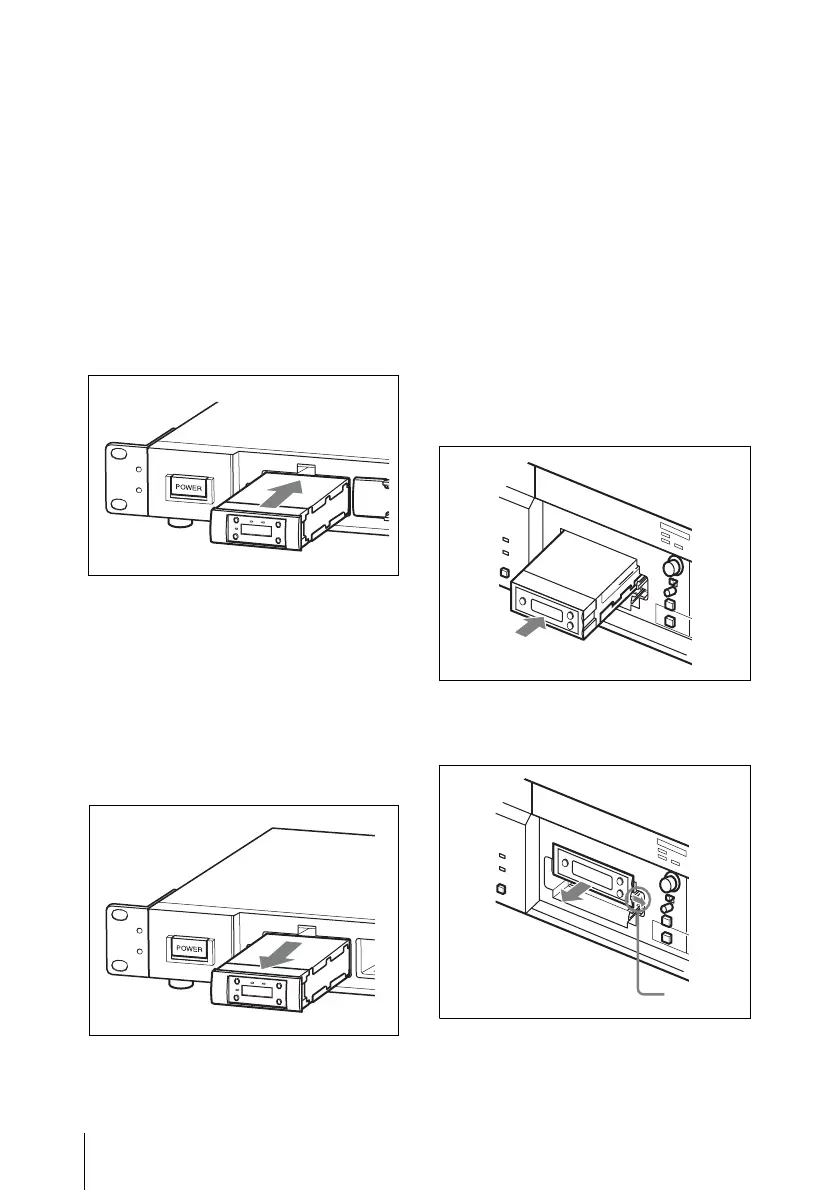 POWER

POWER