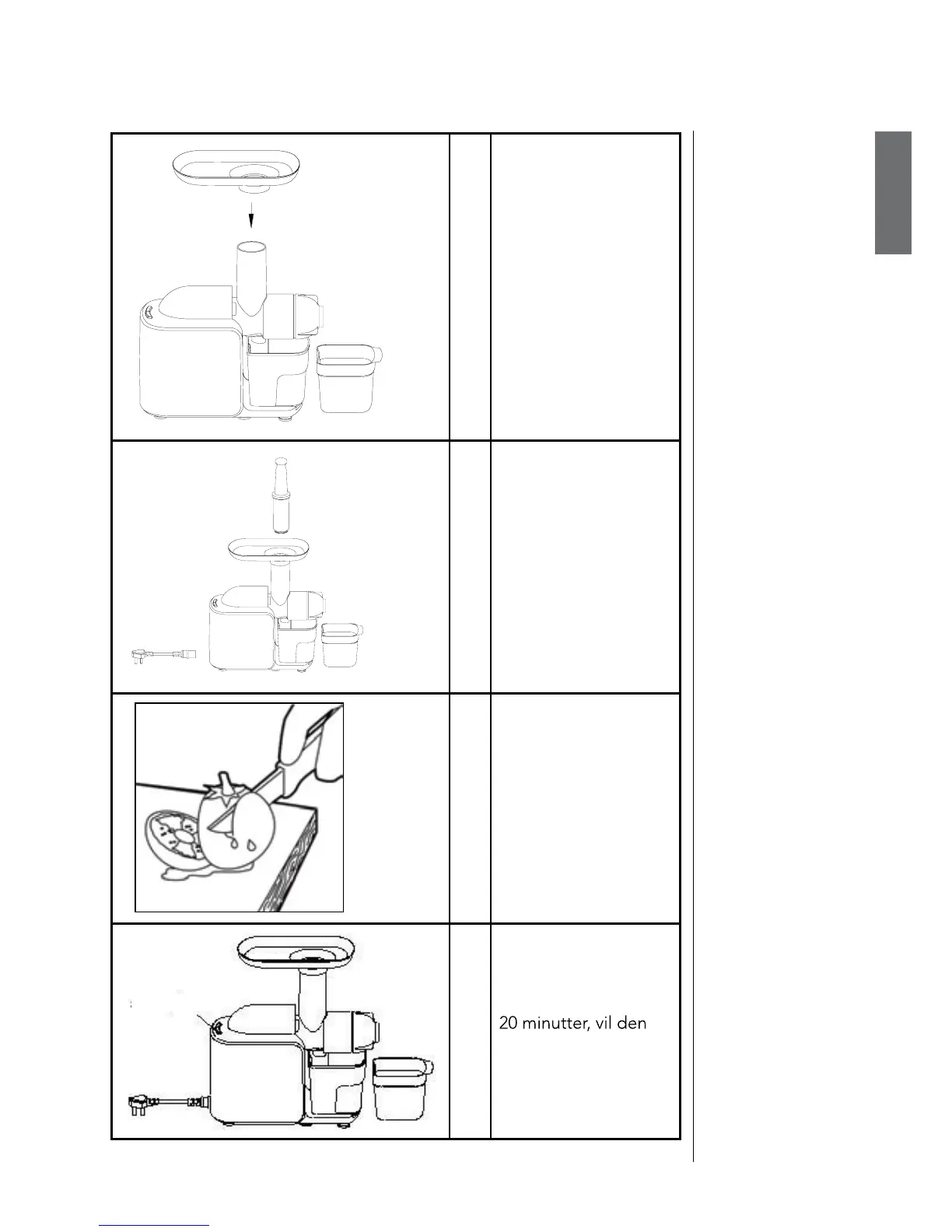 20 minutter, vil den