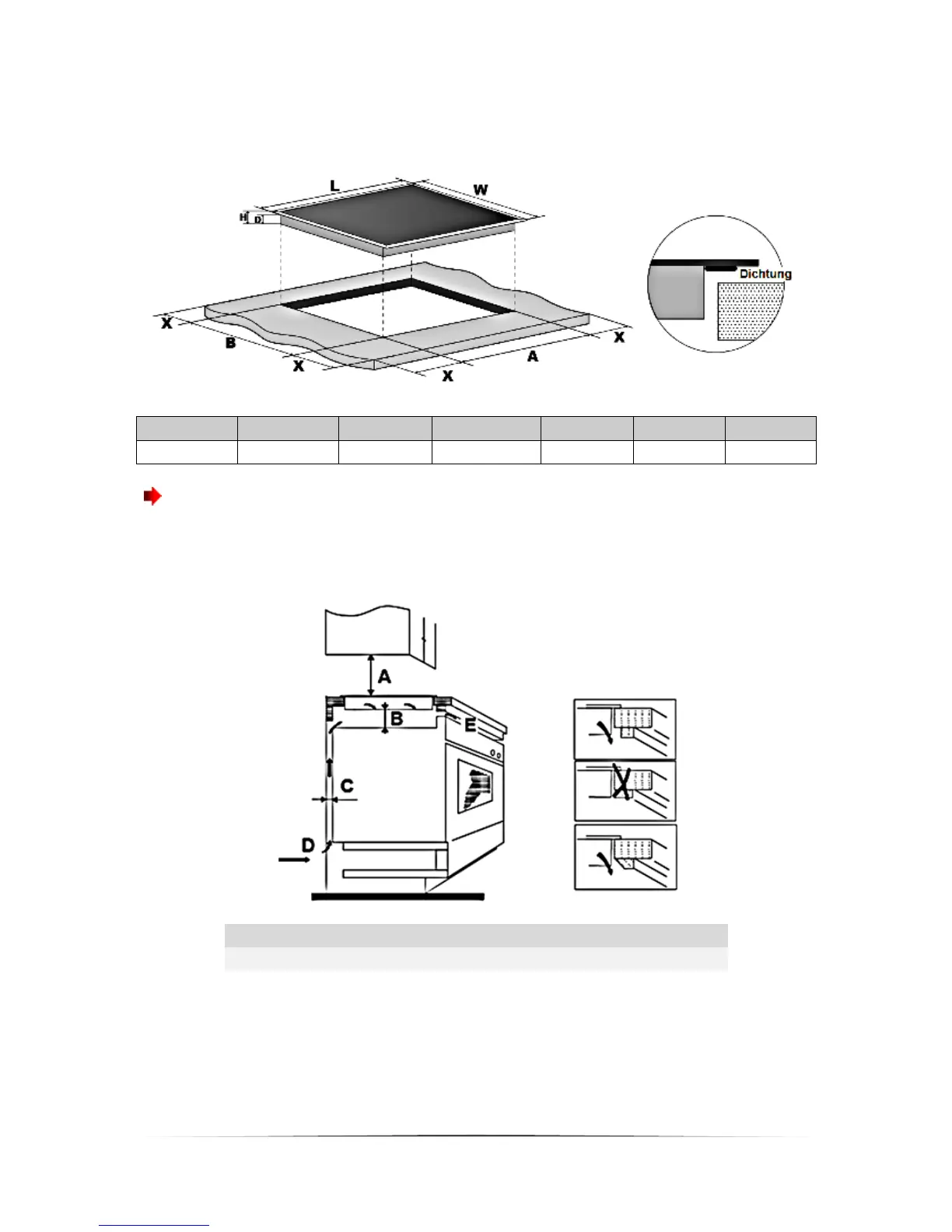 L
W
H
D
Dichtung
X
B
X
X
A
X

A
B
E
C
D