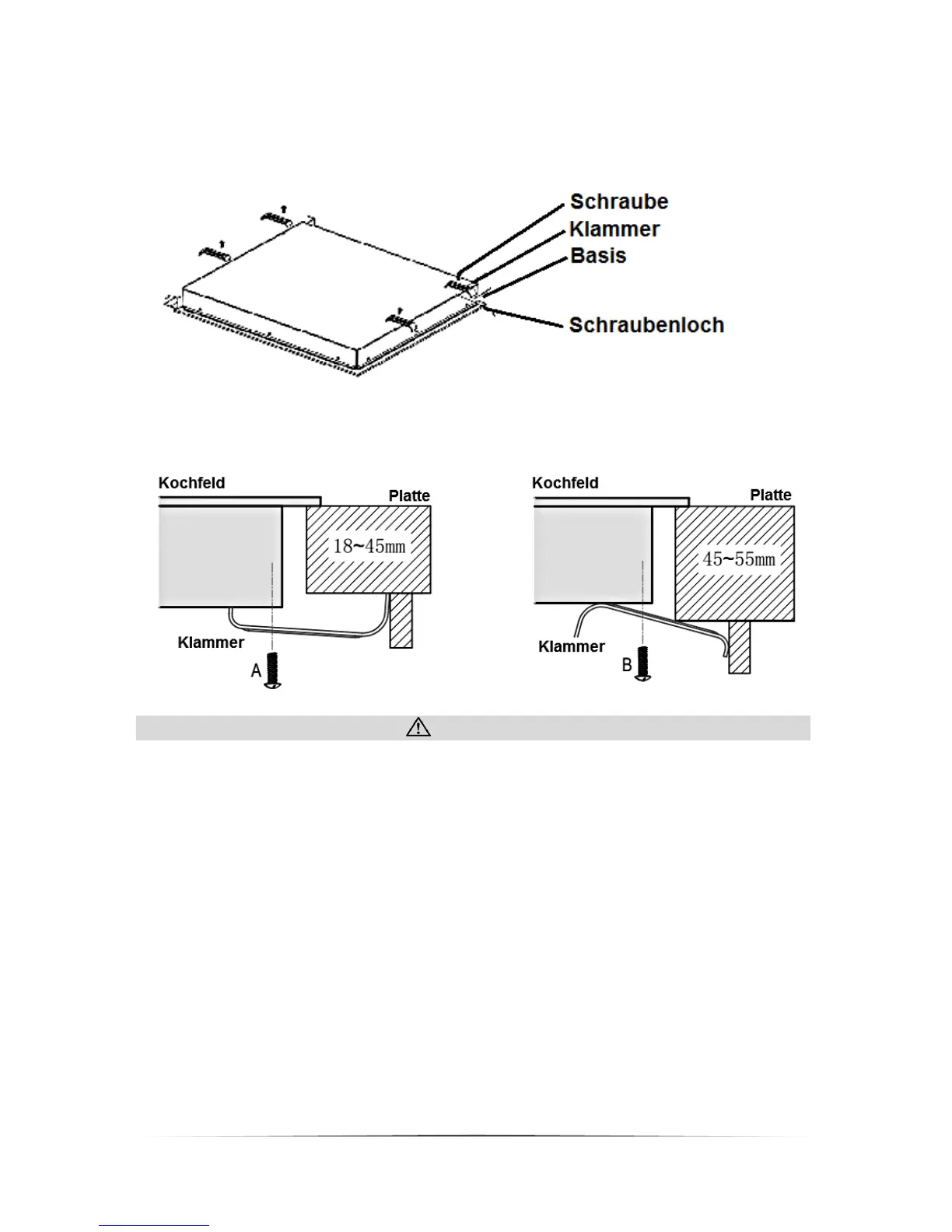 Schraube
Klammer
Basis
Schraubenloch

Kochfeld
Platte
18~45mm
Klammer
A

Kochfeld
Platte
45~55mm
Klammer
B