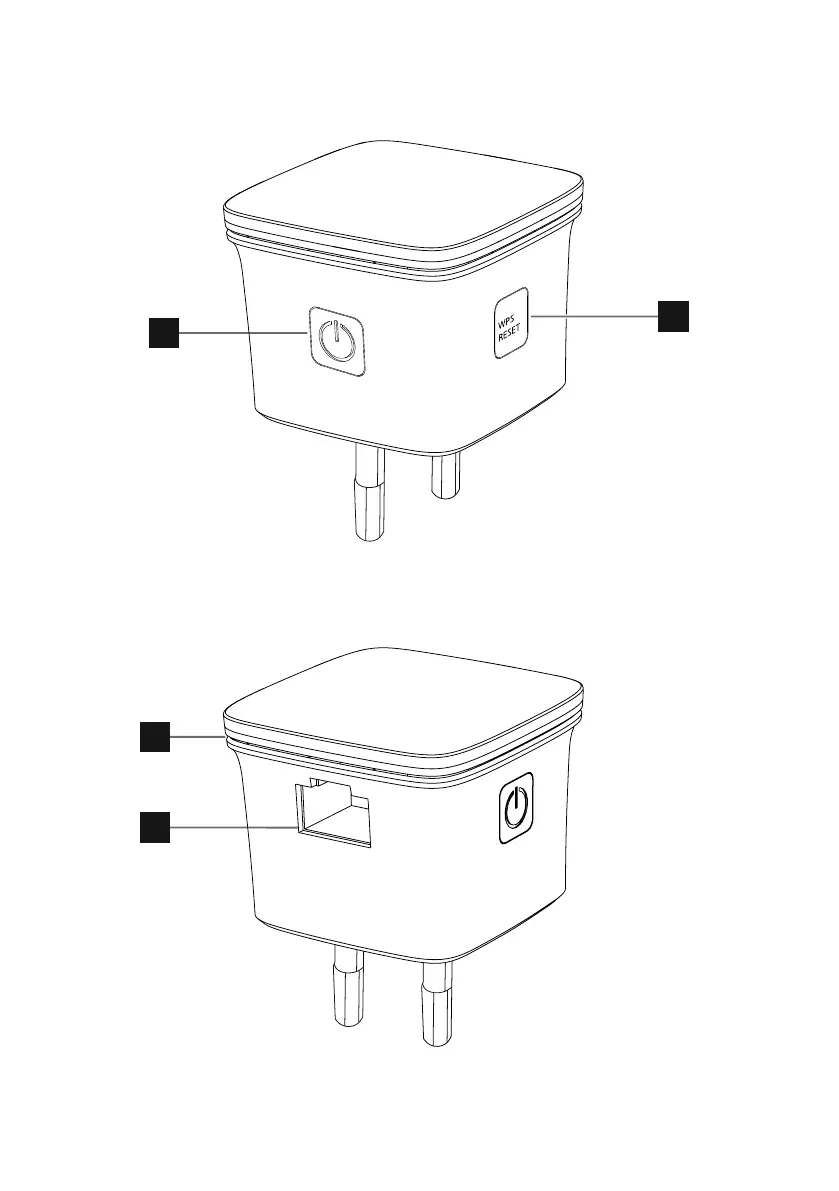 WPS
RESET