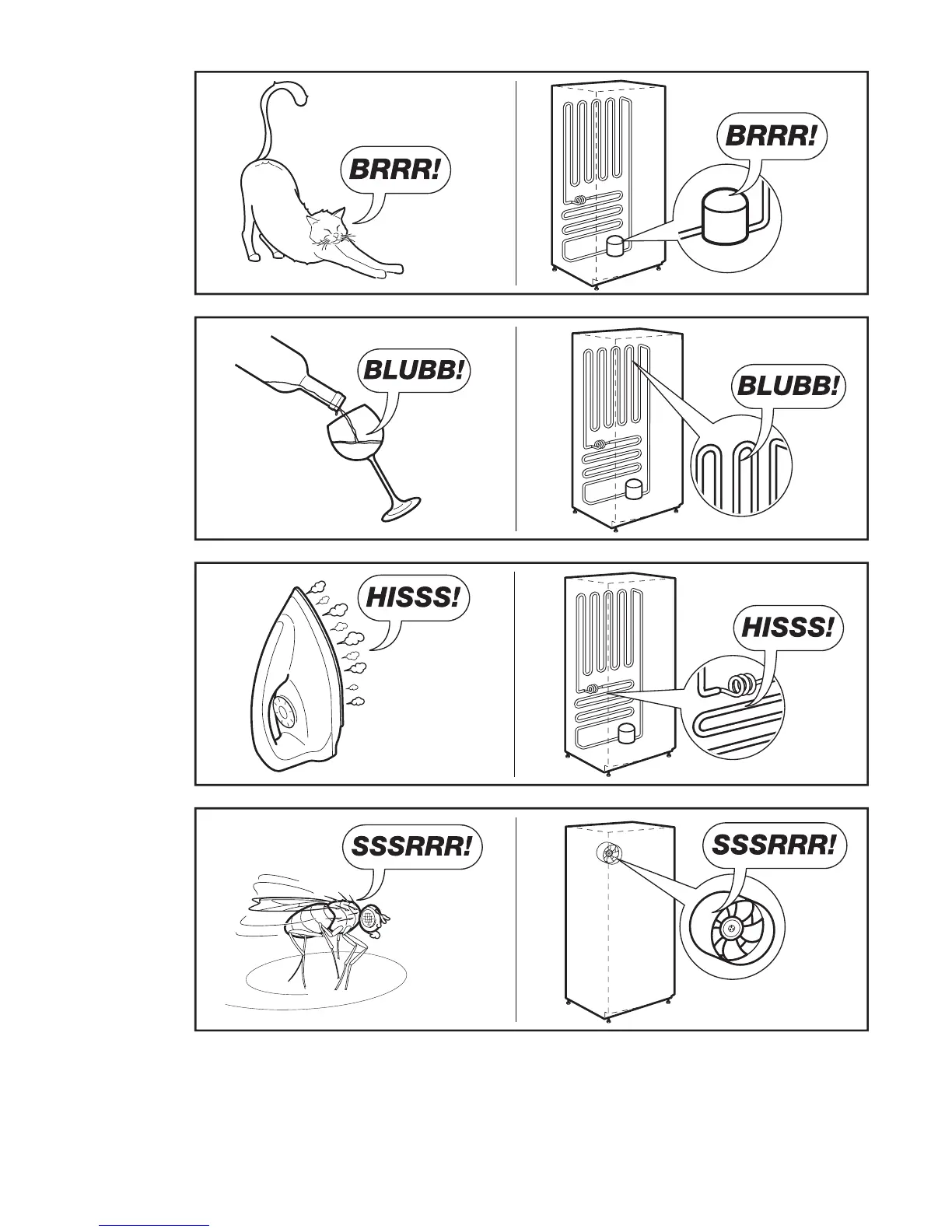 BRRR!

BRRR!

BLUBB!

BLUBB!

HISSS!

HISSS!

SSSRRR!

SSSRRR!