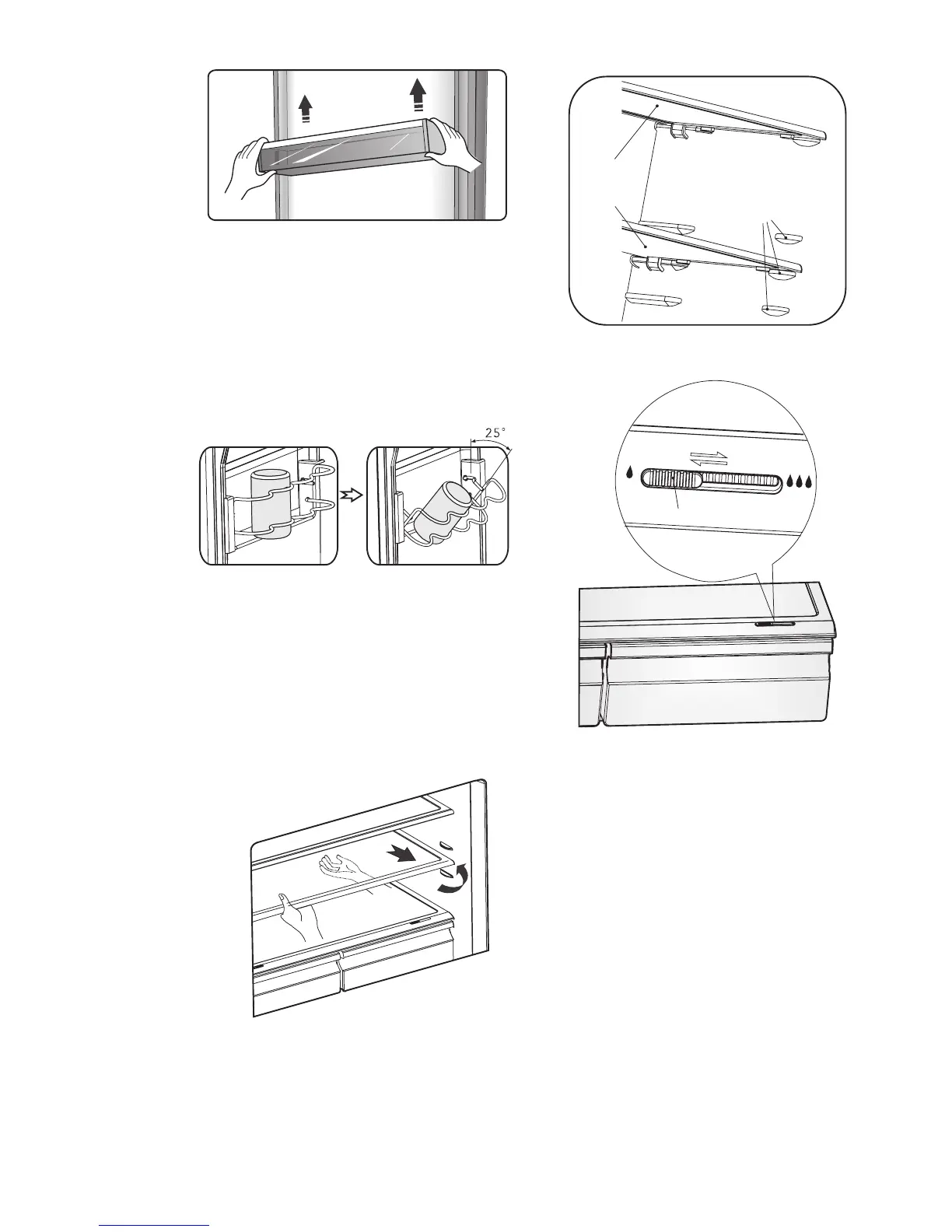 25°