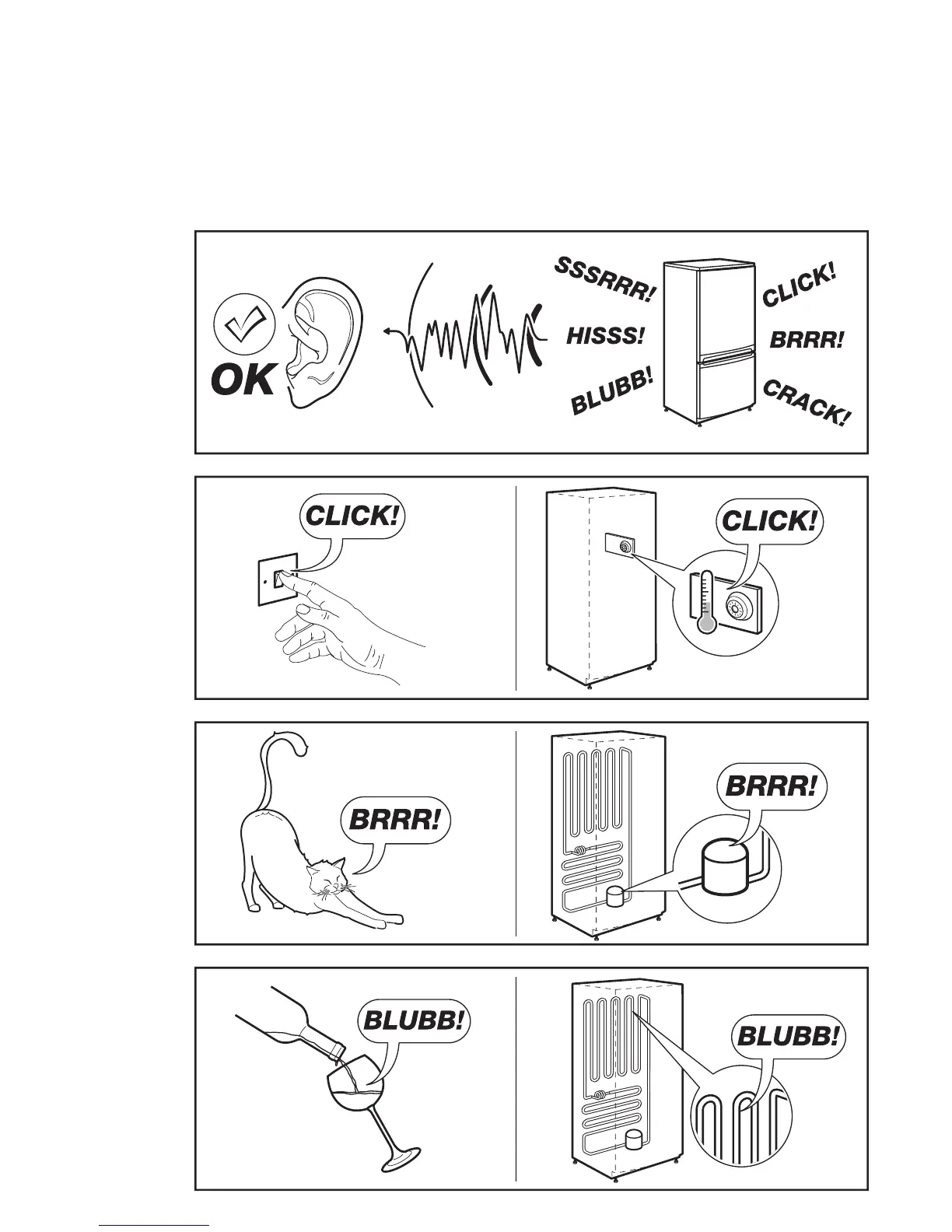 OK

SSSRRR!

HISSS!

BLUBB!

CLICK!

BRRR!

CRACK!

CLICK!

CLICK!

BRRR!

BRRR!

BLUBB!

BLUBB!