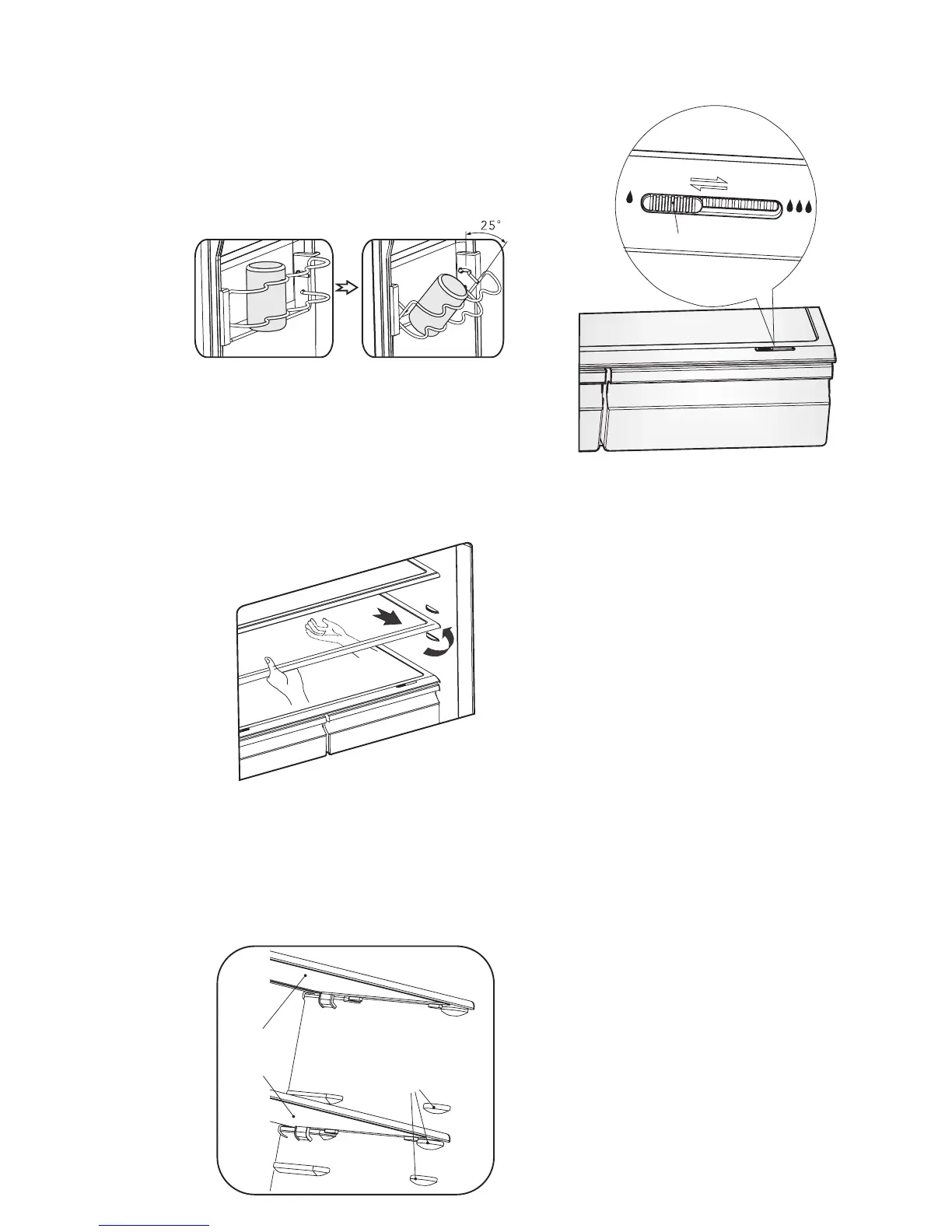 25°