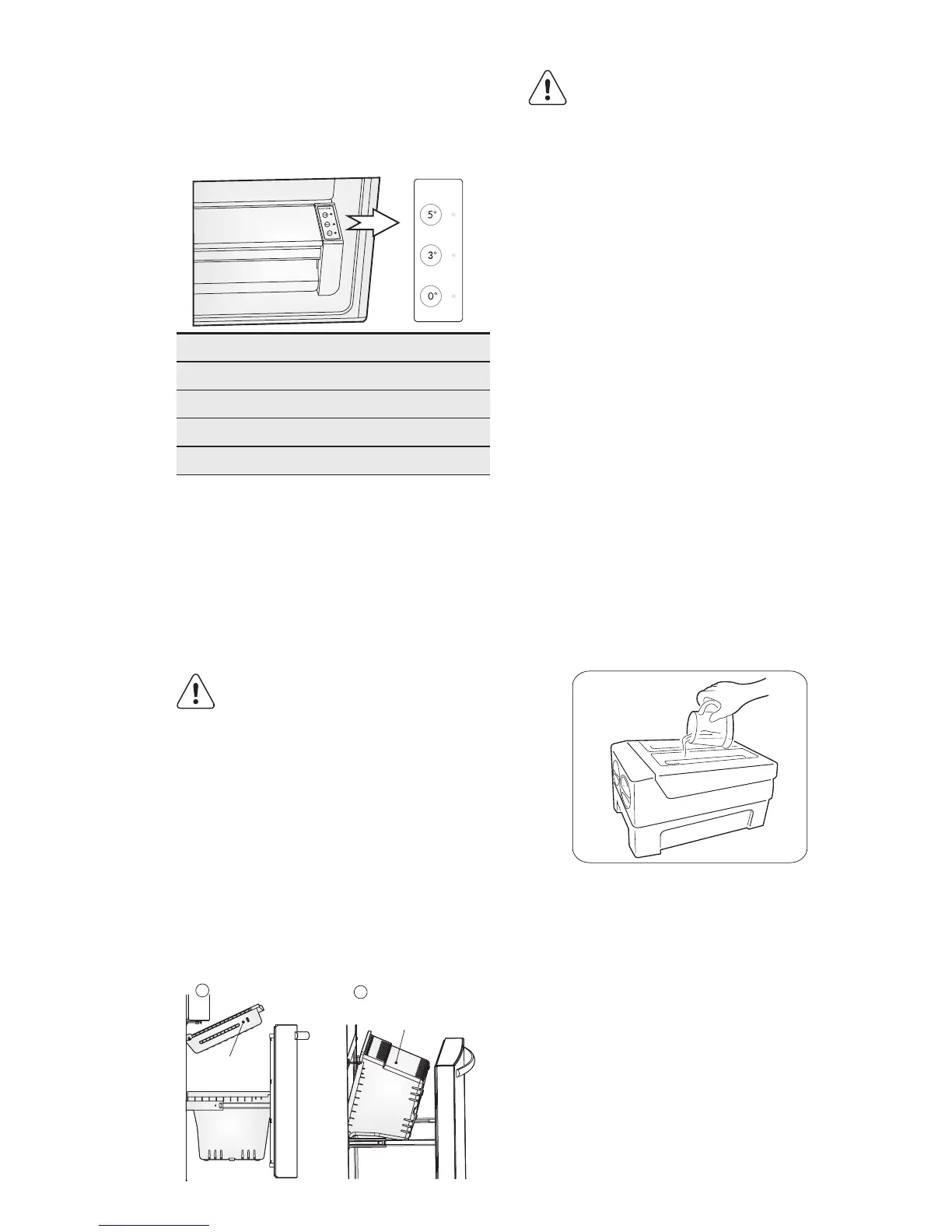 5°

3°

0°