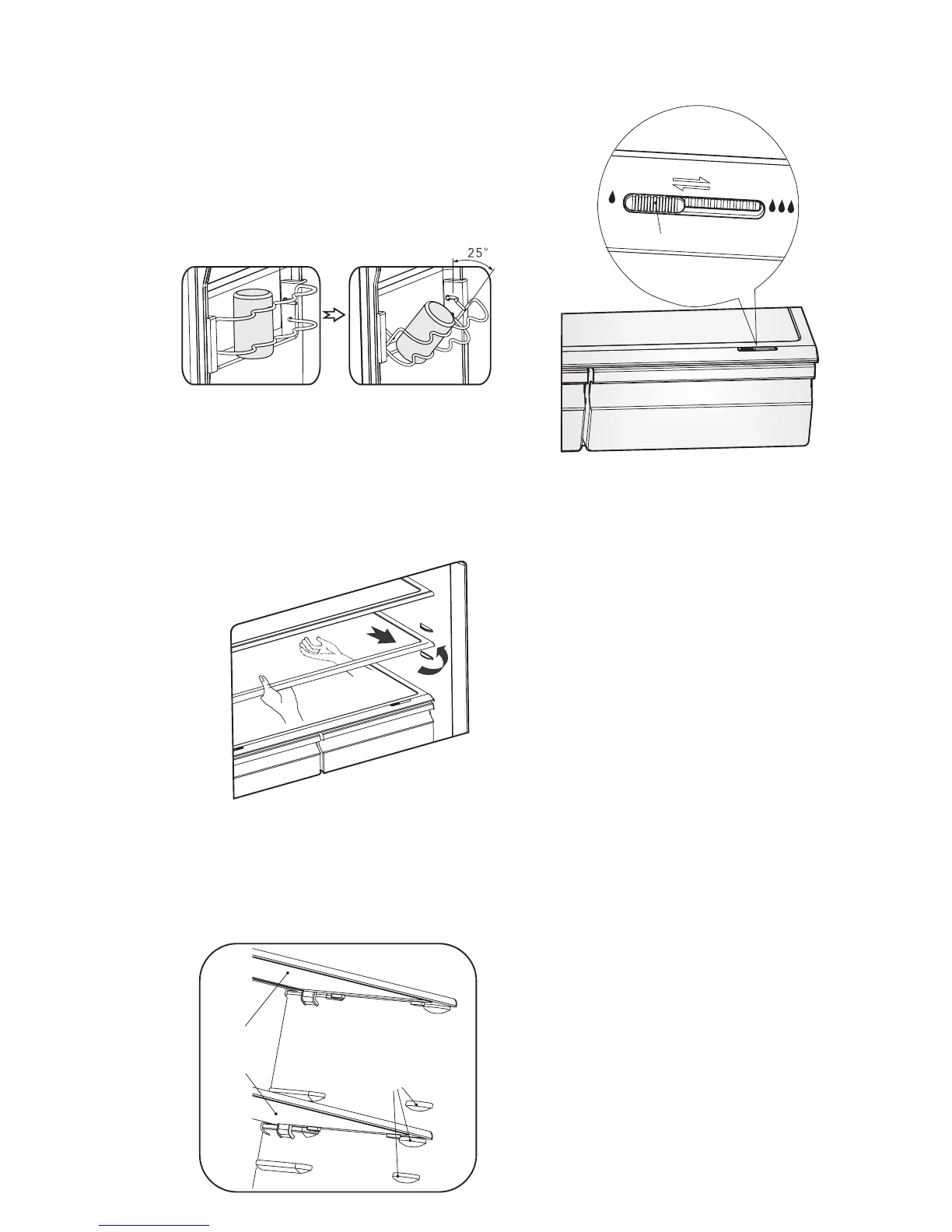 25°