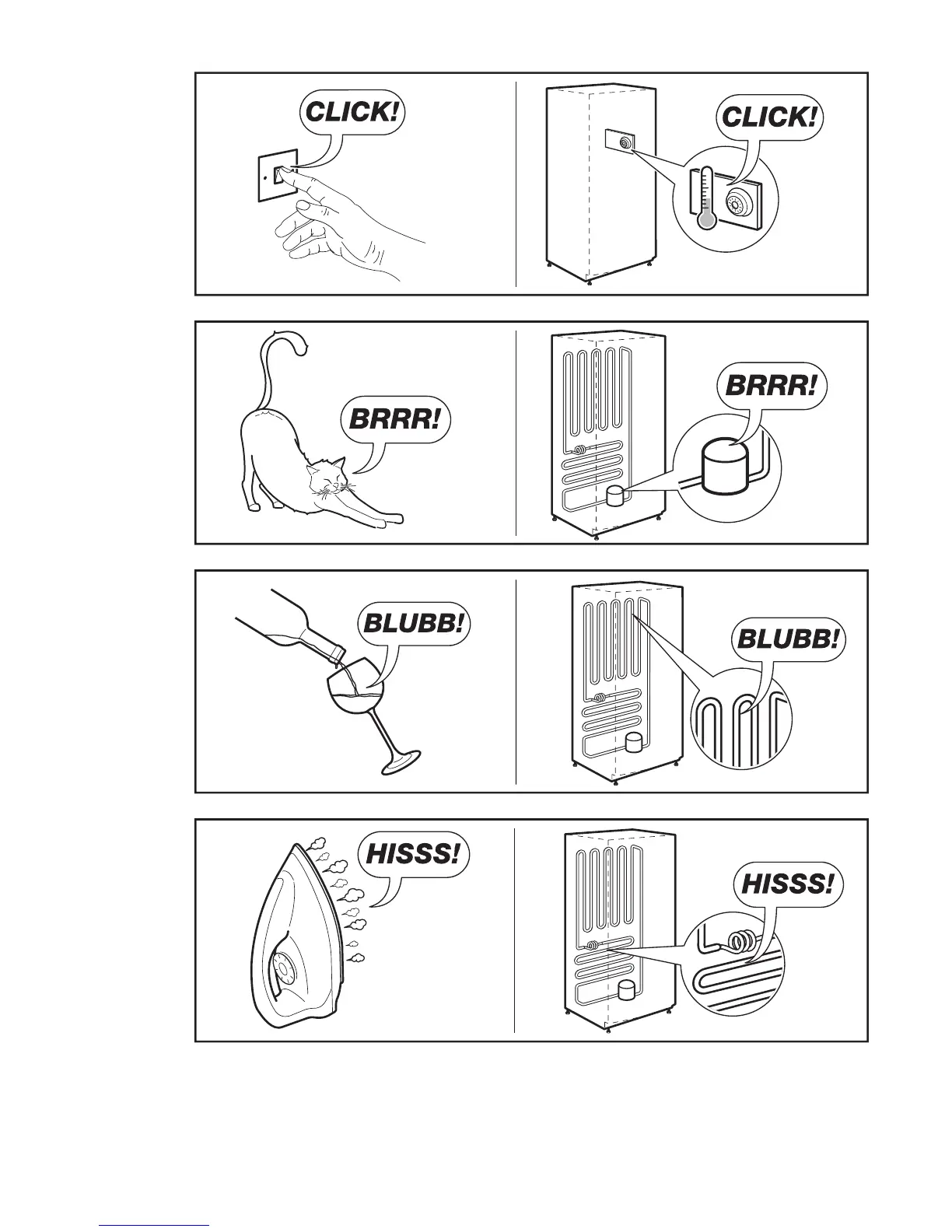 CLICK!

CLICK!

BRRR!

BRRR!

BLUBB!

BLUBB!

HISSS!

HISSS!