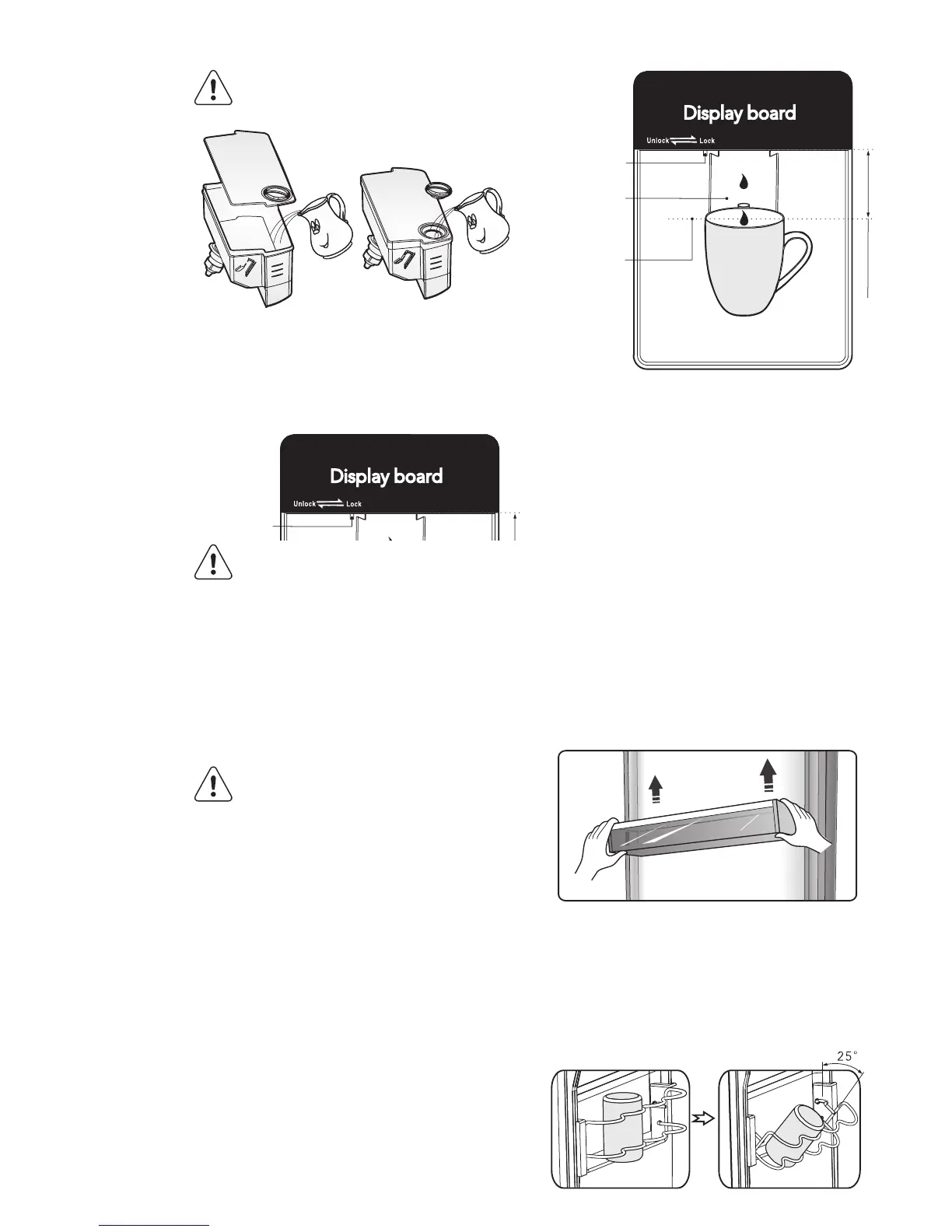 Display board

Unlock Lock

Display board

Unlock Lock

25°