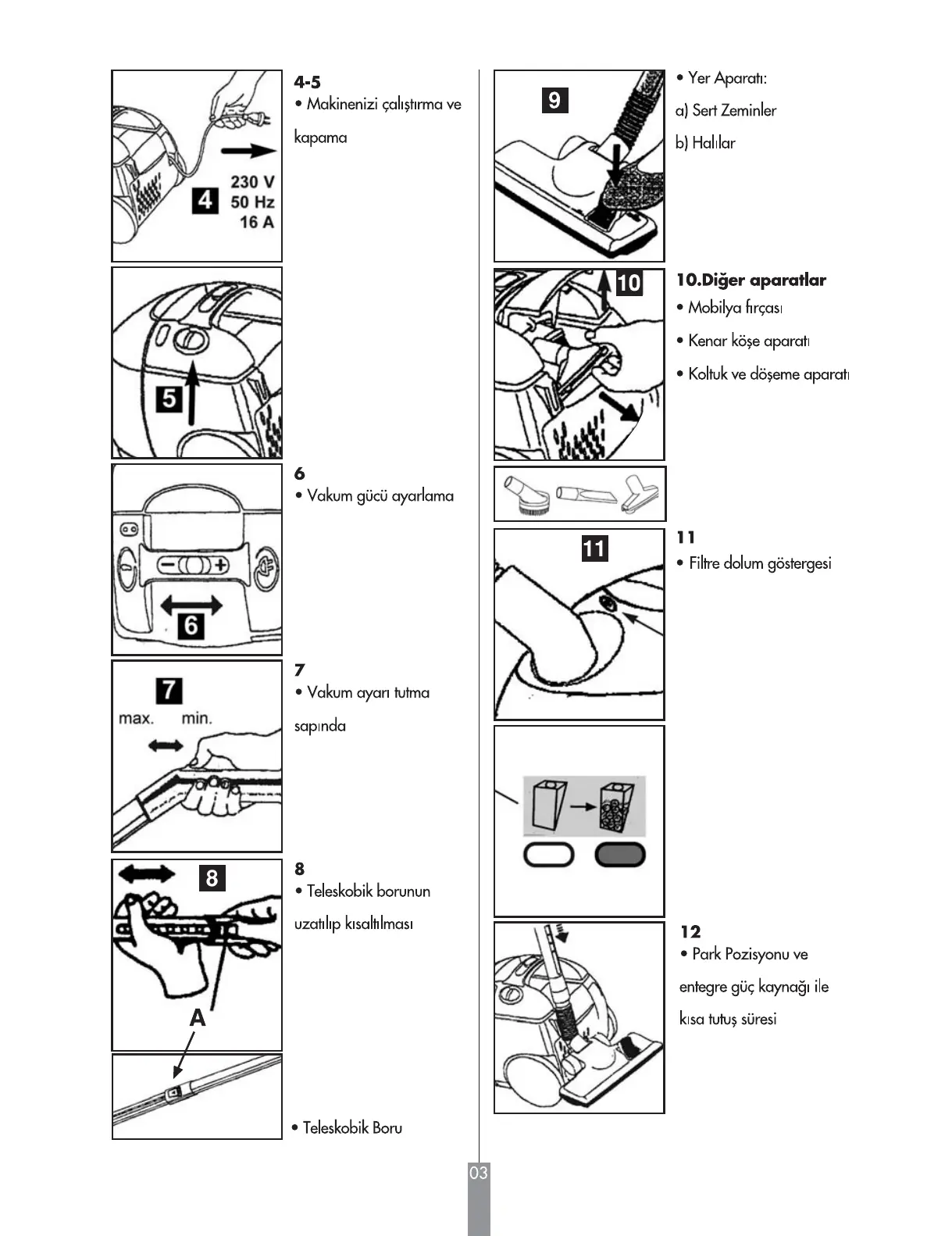 4
230 V
50 Hz
16 A

4-5
• Makinenizi çalıştırma ve kapama

5

6
6
• Vakum gücü ayarlama

7
max. min.

7
• Vakum ayarı tutma sapında

8
A

8
• Teleskobik borunun uzatılıp kısaltılması

• Teleskobik Boru

9

• Yer Aparatı:
a) Sert Zeminler
b) Halılar

10

10.Diğer aparatlar
• Mobilya fırçası
• Kenar köşe aparatı
• Koltuk ve döşeme aparatı

11

11
• Filtre dolum göstergesi

12
• Park Pozisyonu ve entegre güç kaynağı ile kısa tutuş süresi

03