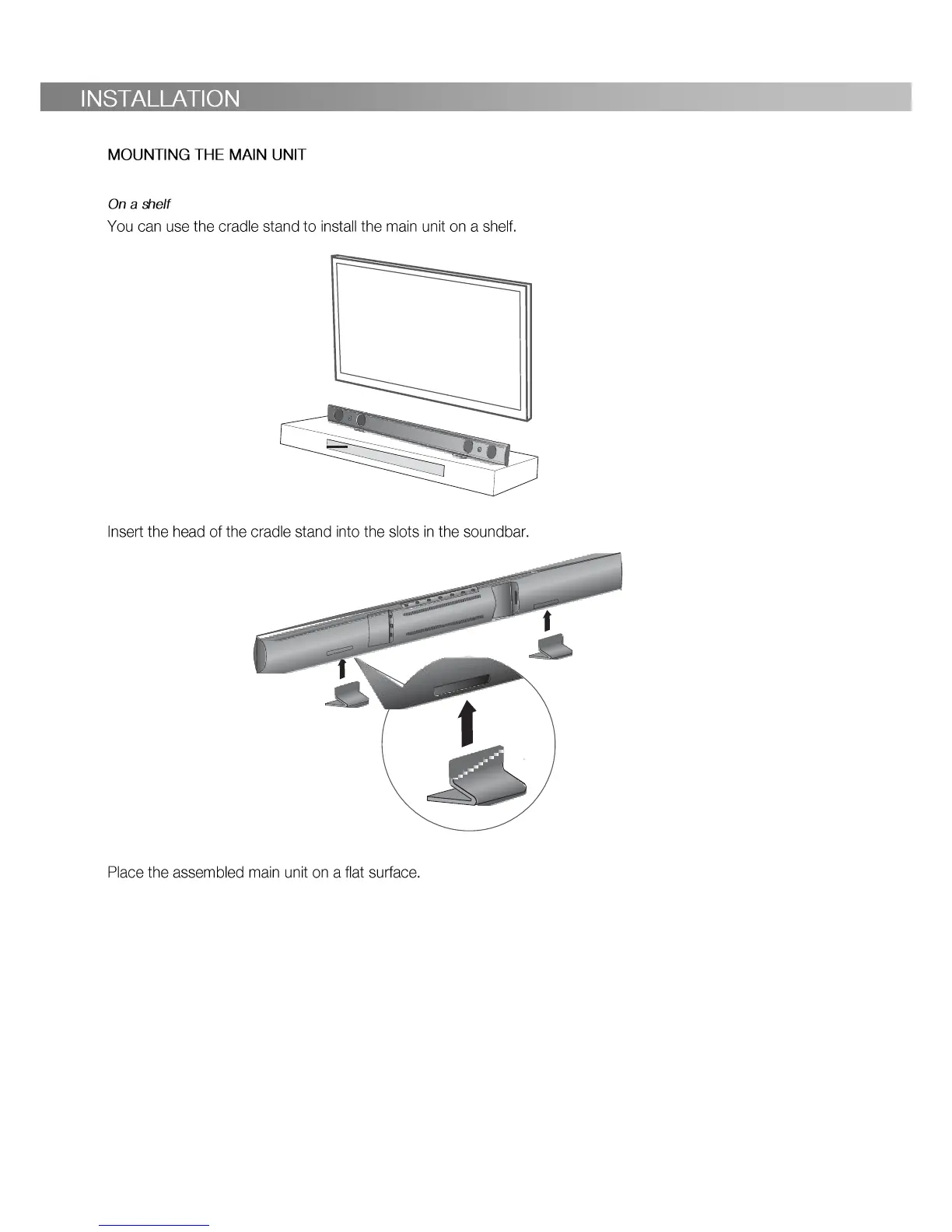 INSTALLATION

MOUNTING THE MAIN UNIT

On a shelf
You can use the cradle stand to install the main unit on a shelf.

Insert the head of the cradle stand into the slots in the soundbar.

Place the assembled main unit on a flat surface.