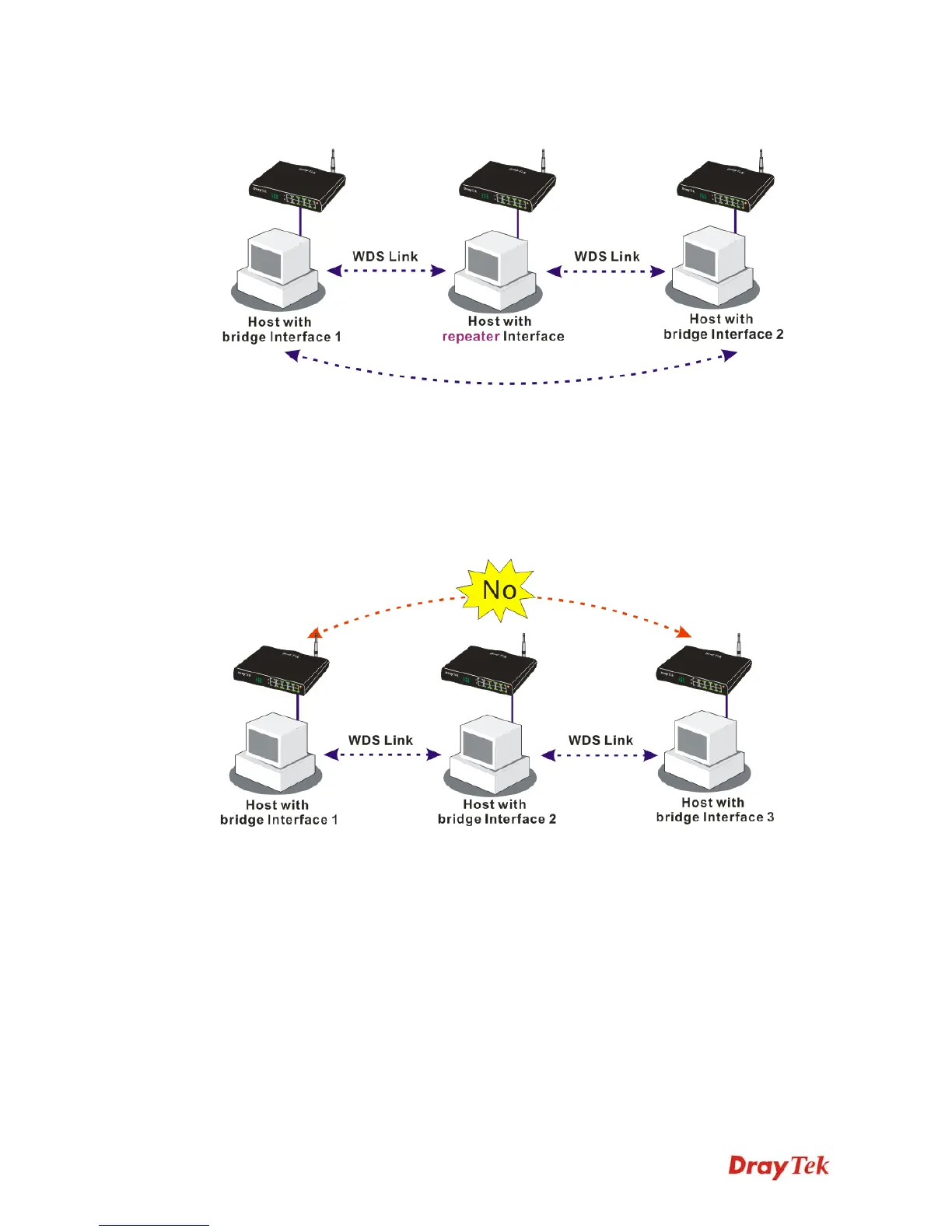 WDS Link

WDS Link

Host with
bridge Interface 1

Host with
repeater Interface

Host with
bridge Interface 2

No

WDS Link

WDS Link

Host with
bridge Interface 1

Host with
bridge Interface 2

Host with
bridge Interface 3

DrayTek