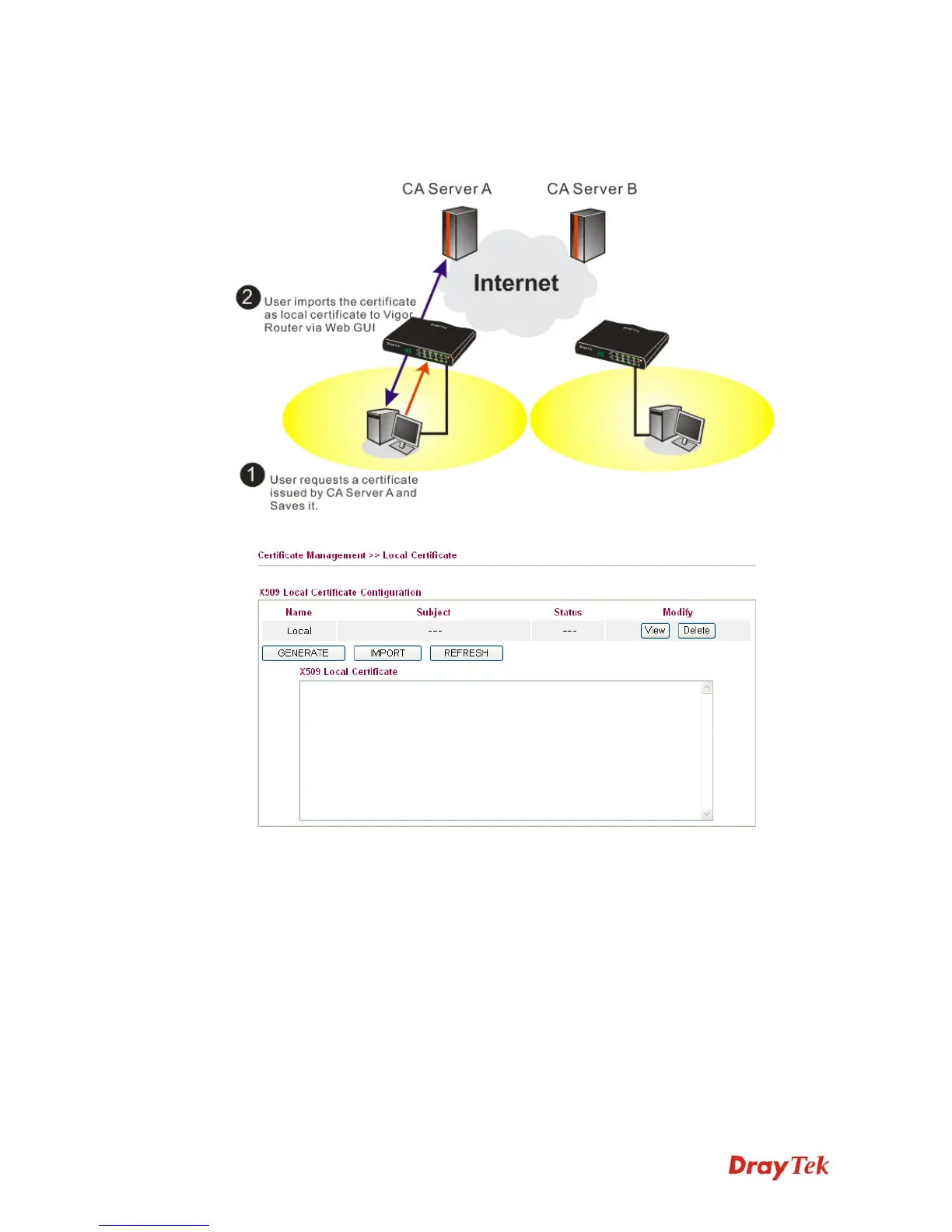 CA Server A

CA Server B

Internet

2 User imports the certificate as local certificate to Vigor Router via Web GUI

1 User requests a certificate issued by CA Server A and Saves it.

Certificate Management >> Local Certificate

X509 Local Certificate Configuration

| Name | Subject | Status | Modify |
|---|---|---|---|
| Local | --- | --- | View Delete |

GENERATE IMPORT REFRESH

X509 Local Certificate

DrayTek