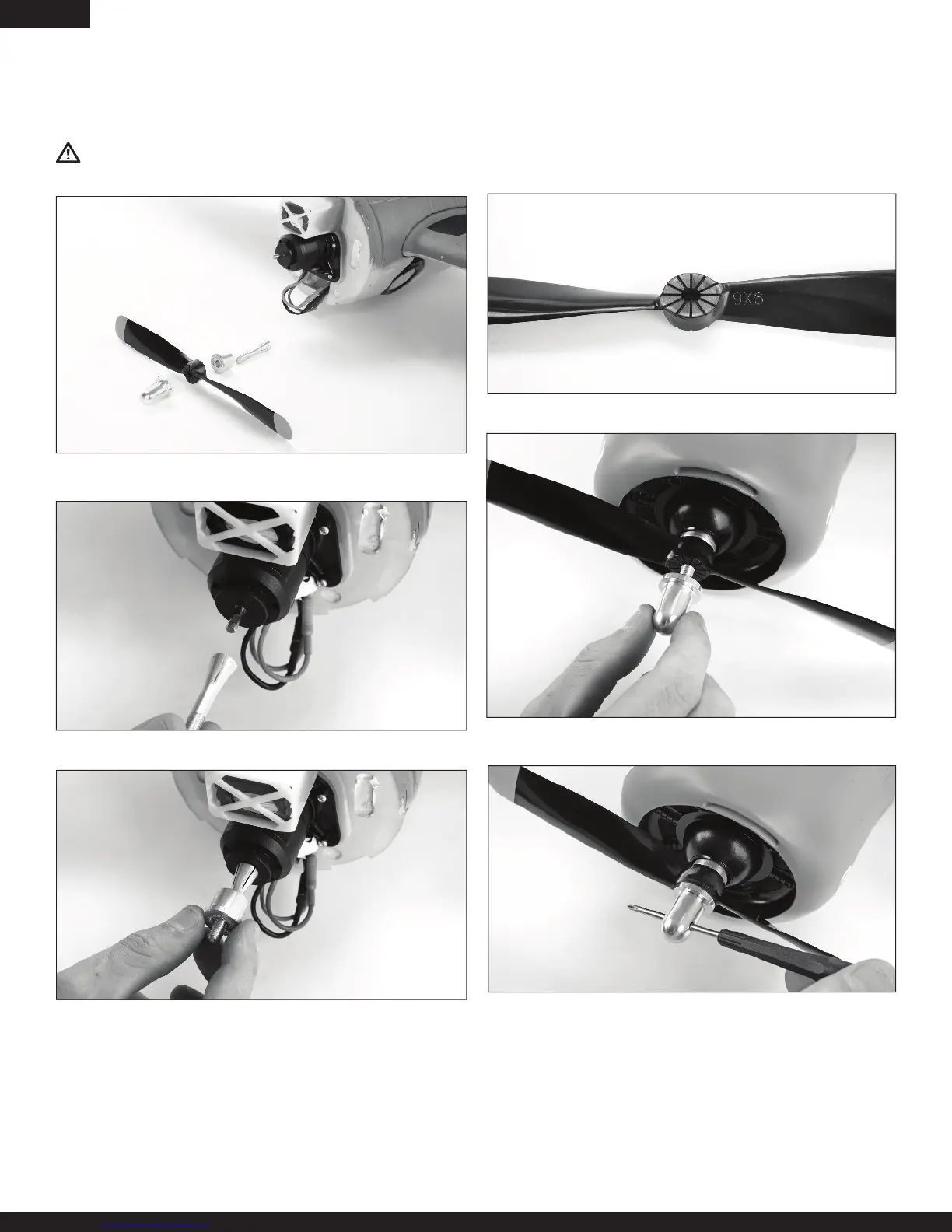 9X6