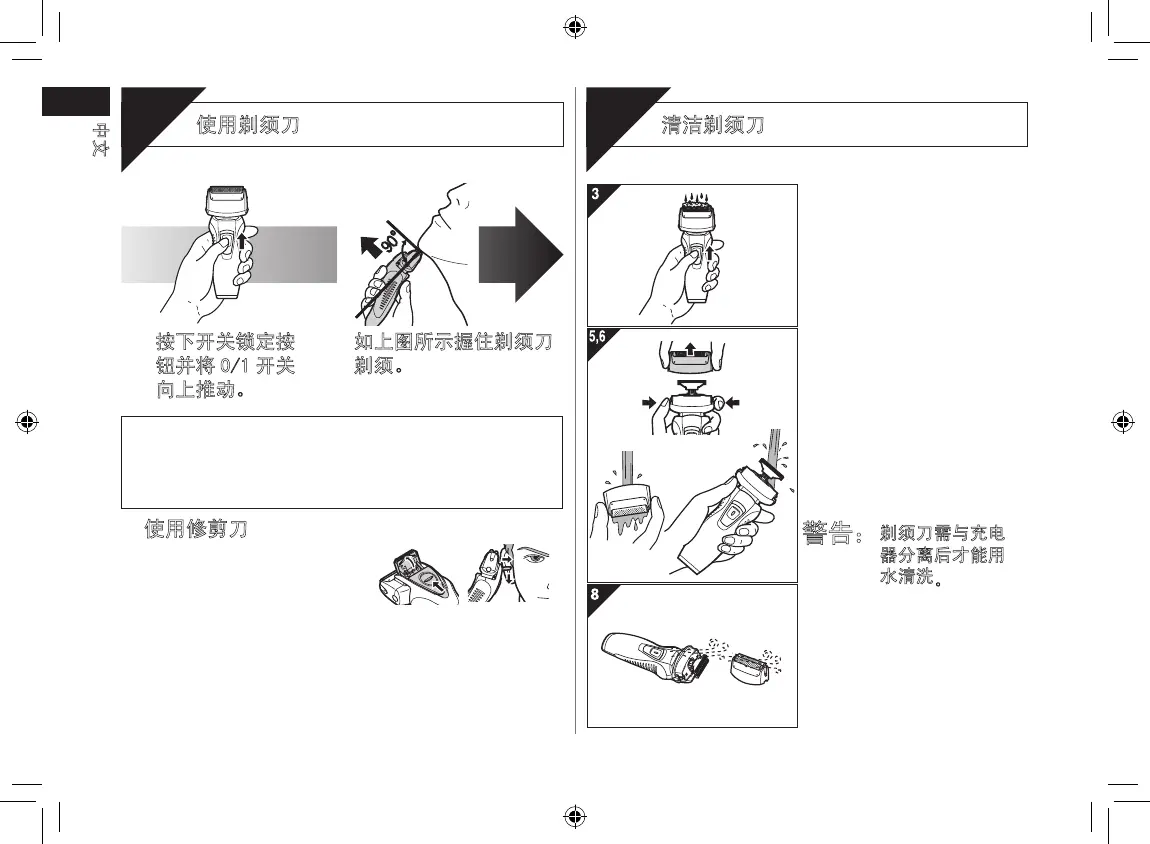 中文

使用剃须刀

90°

按下开关锁定按钮并将 0/1 开关向上推动。

如上图所示握住剃须刀剃须。

使用修剪刀

清洁剃须刀

3

5,6

8

警告： 剃须刀需与充电器分离后才能用水清洗。